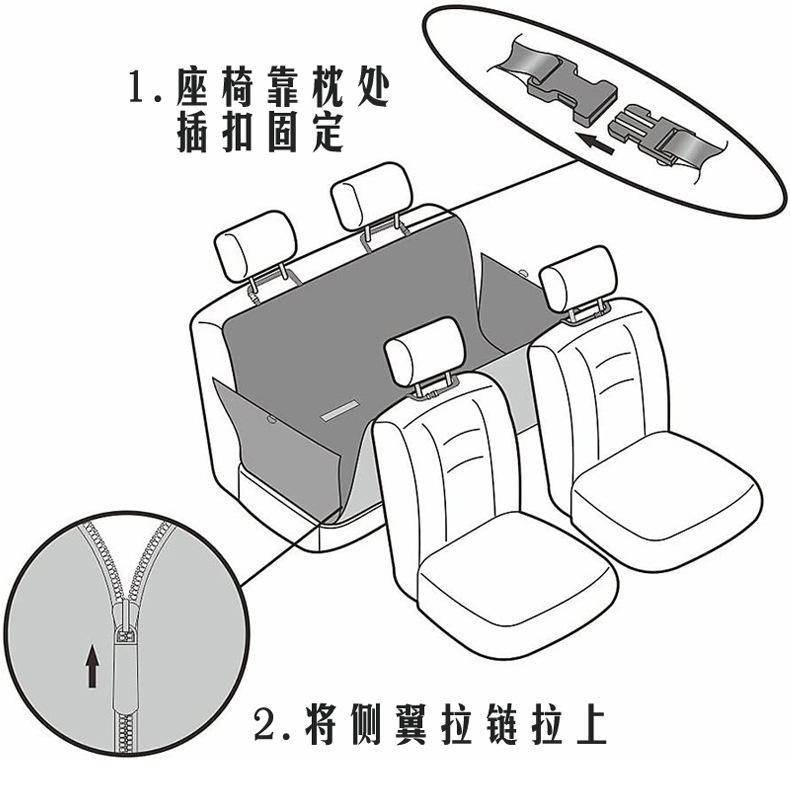 1.座椅靠枕处
插扣固定

2.将侧翼拉链拉上