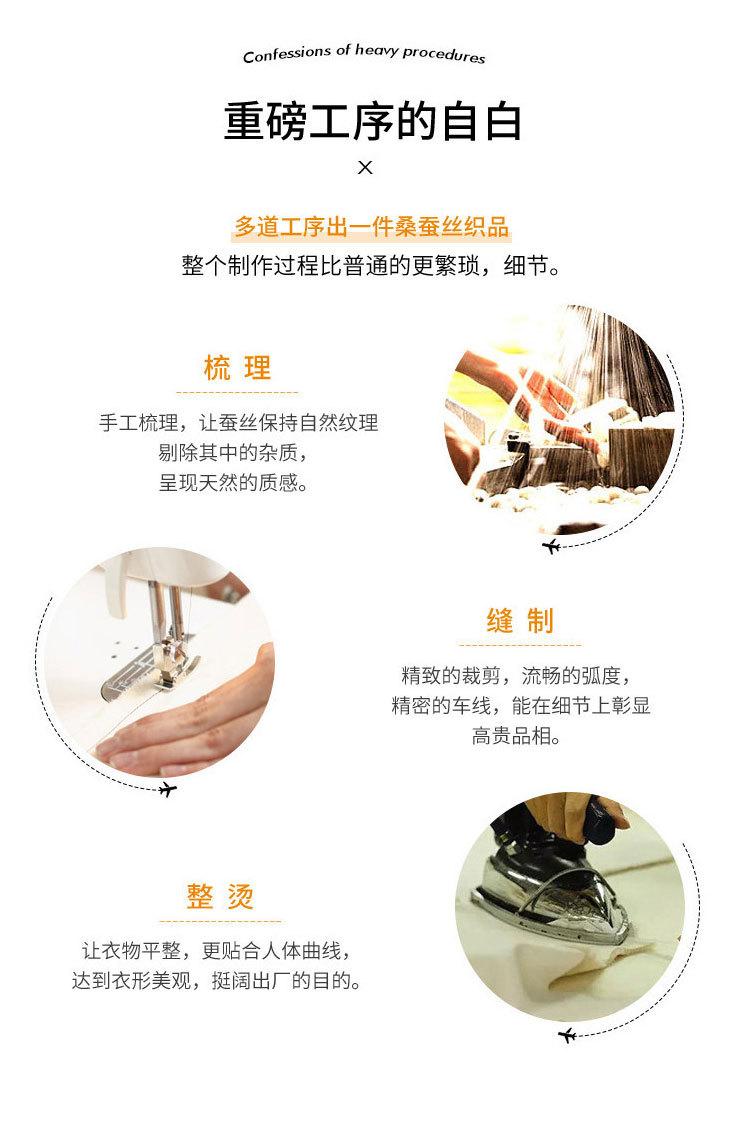 Confessions of heavy procedures

重磅工序的自白

×

多道工序出一件桑蚕丝织品

整个制作过程比普通的更繁琐，细节。

梳 理

手工梳理，让蚕丝保持自然纹理
剔除其中的杂质，
呈现天然的质感。

缝 制

精致的裁剪，流畅的弧度，
精密的车线，能在细节上彰显
高贵品相。

整 烫

让衣物平整，更贴合人体曲线，
达到衣形美观，挺阔出厂的目的。