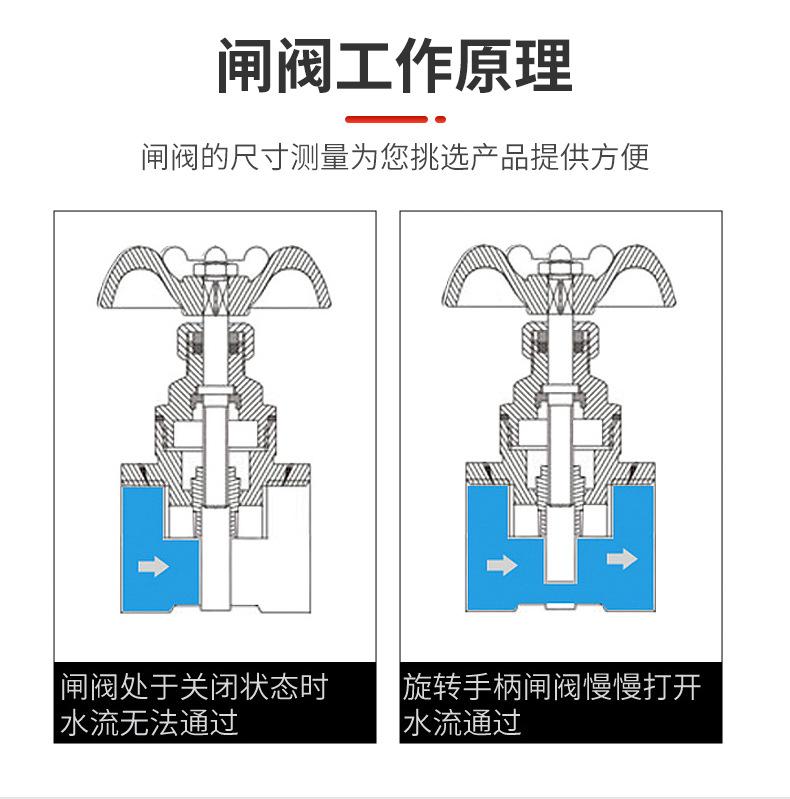 闸阀工作原理

闸阀的尺寸测量为您挑选产品提供方便

闸阀处于关闭状态时
水流无法通过

旋转手柄闸阀慢慢打开
水流通过