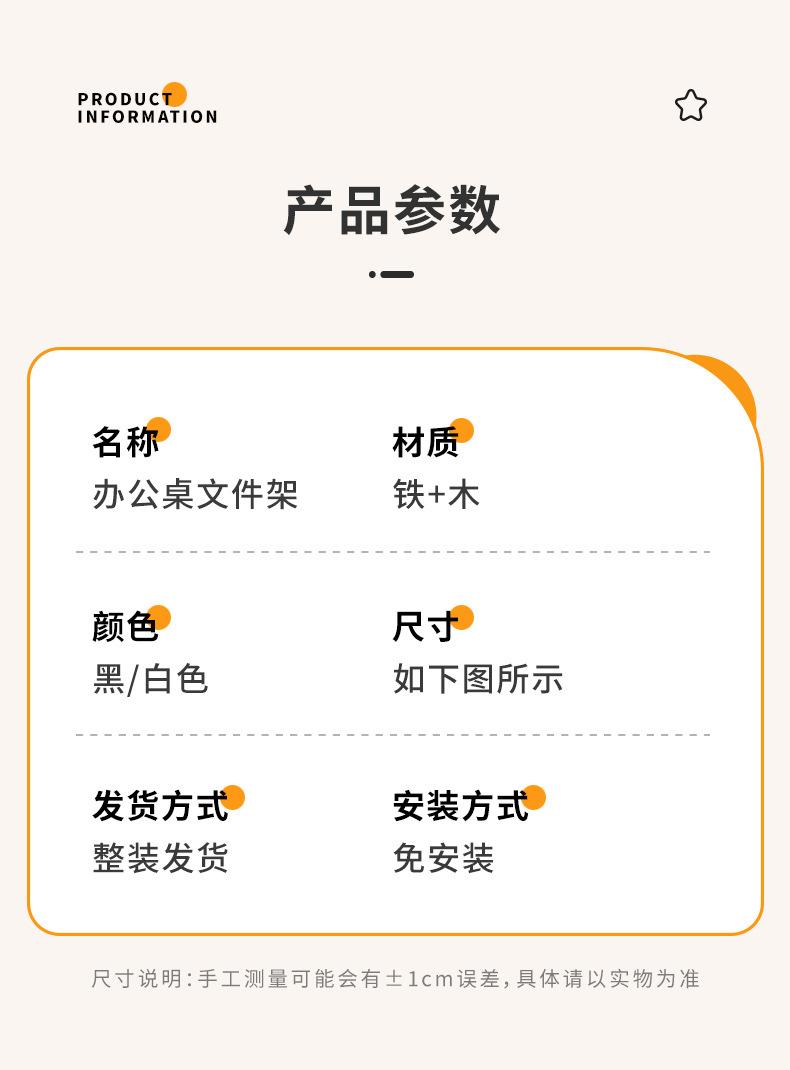 PRODUCT
INFORMATION

产品参数

名称
办公桌文件架

材质
铁+木

颜色
黑/白色

尺寸
如下图所示

发货方式
整装发货

安装方式
免安装

尺寸说明:手工测量可能会有±1cm误差,具体请以实物为准