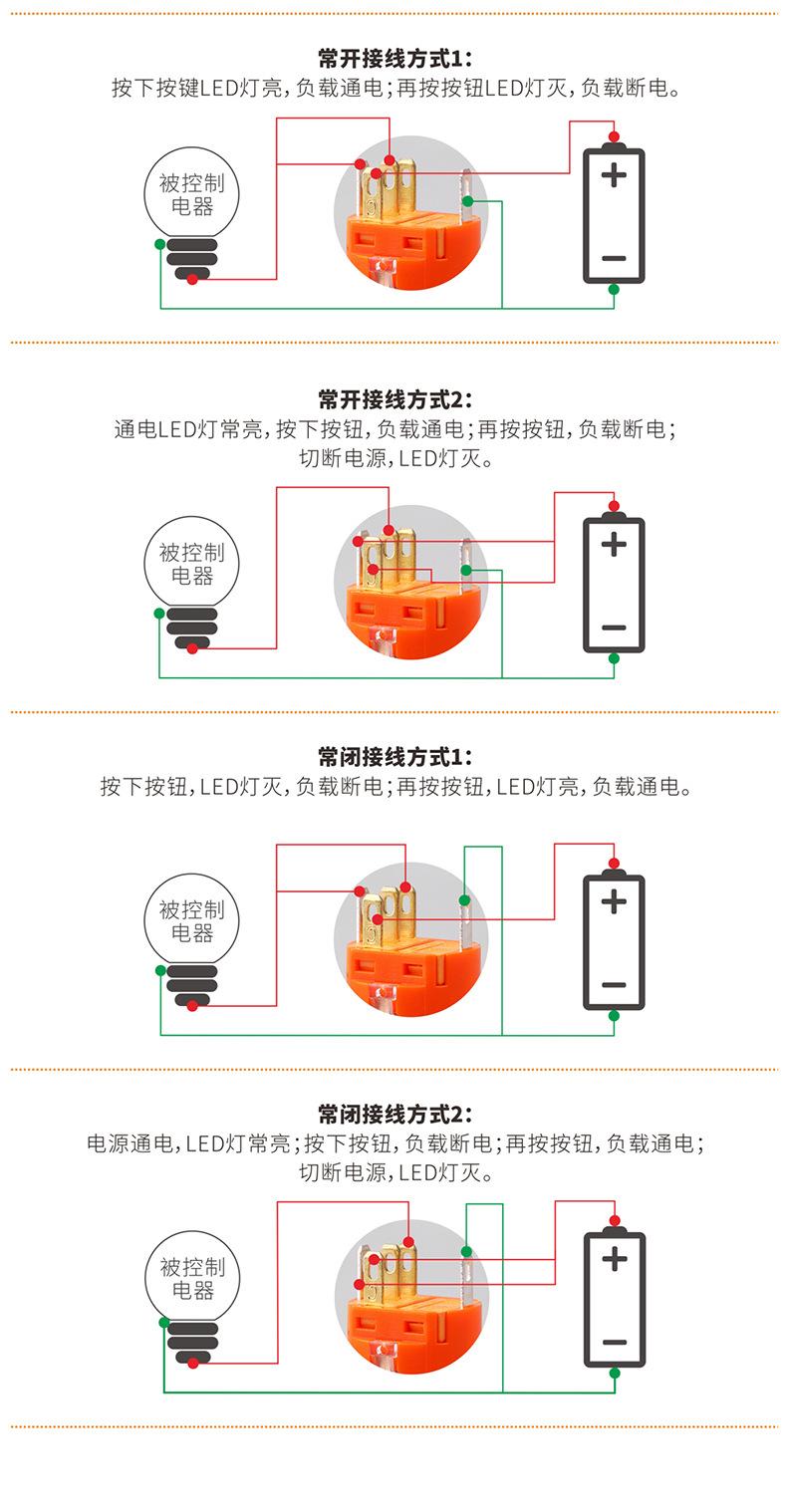 常开接线方式1:
按下按键LED灯亮,负载通电;再按按钮LED灯灭,负载断电。

被控制电器

+

−

常开接线方式2:
通电LED灯常亮,按下按钮,负载通电;再按按钮,负载断电;切断电源,LED灯灭。

被控制电器

+

−

常闭接线方式1:
按下按钮,LED灯灭,负载断电;再按按钮,LED灯亮,负载通电。

被控制电器

+

−

常闭接线方式2:
电源通电,LED灯常亮;按下按钮,负载断电;再按按钮,负载通电;切断电源,LED灯灭。

被控制电器

+

−