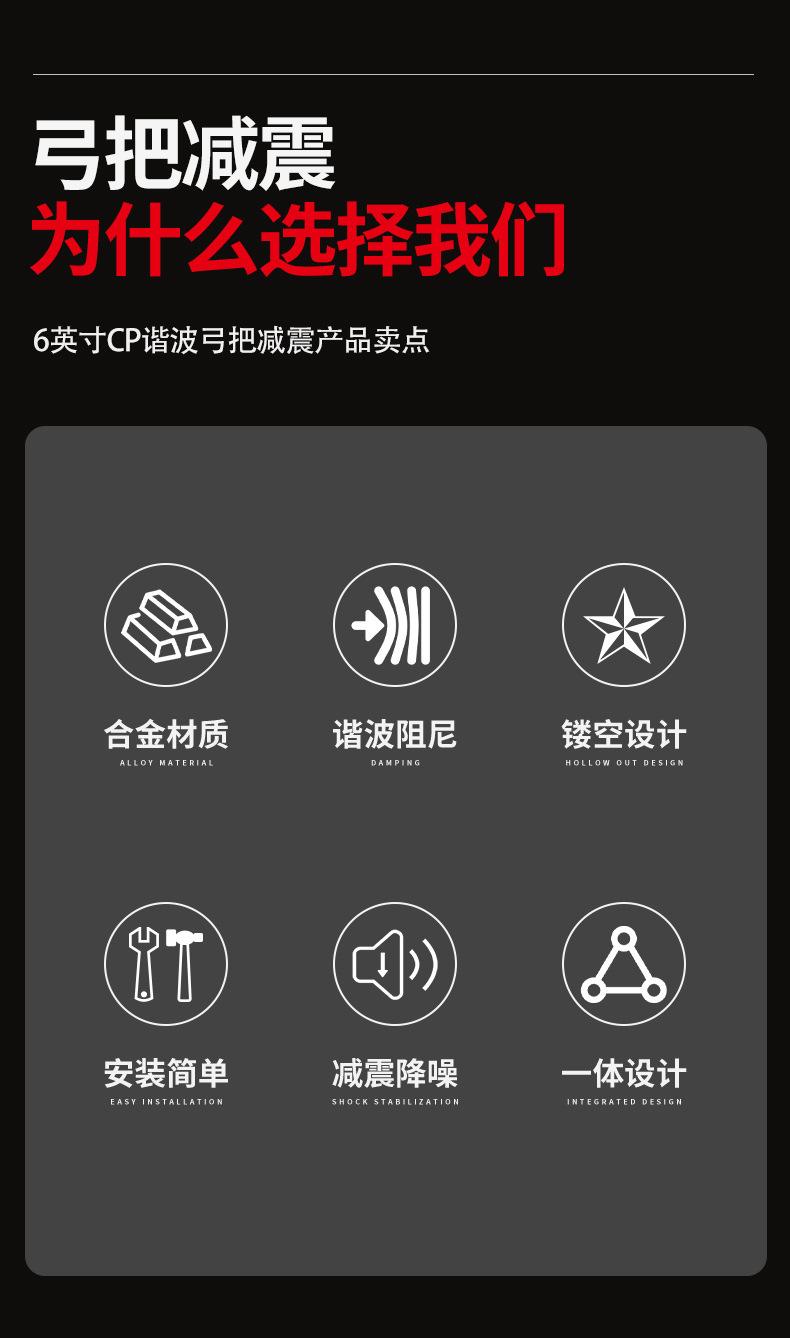 弓把减震
为什么选择我们

6英寸CP谐波弓把减震产品卖点

合金材质
ALLOY MATERIAL

谐波阻尼
DAMPING

镂空设计
HOLLOW OUT DESIGN

安装简单
EASY INSTALLATION

减震降噪
SHOCK STABILIZATION

一体设计
INTEGRATED DESIGN