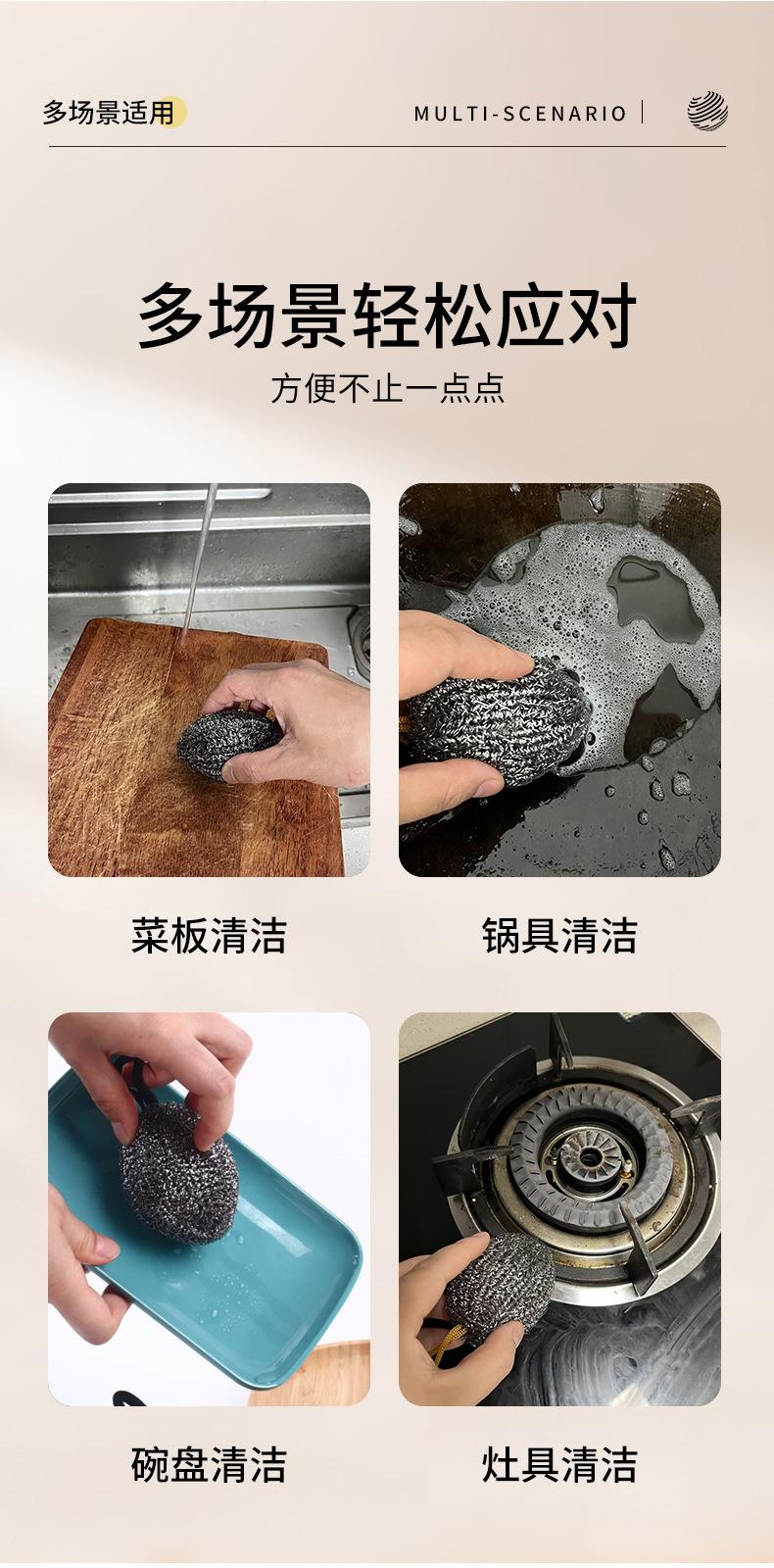 多场景适用

MULTI-SCENARIO

多场景轻松应对

方便不止一点点

菜板清洁

锅具清洁

碗盘清洁

灶具清洁