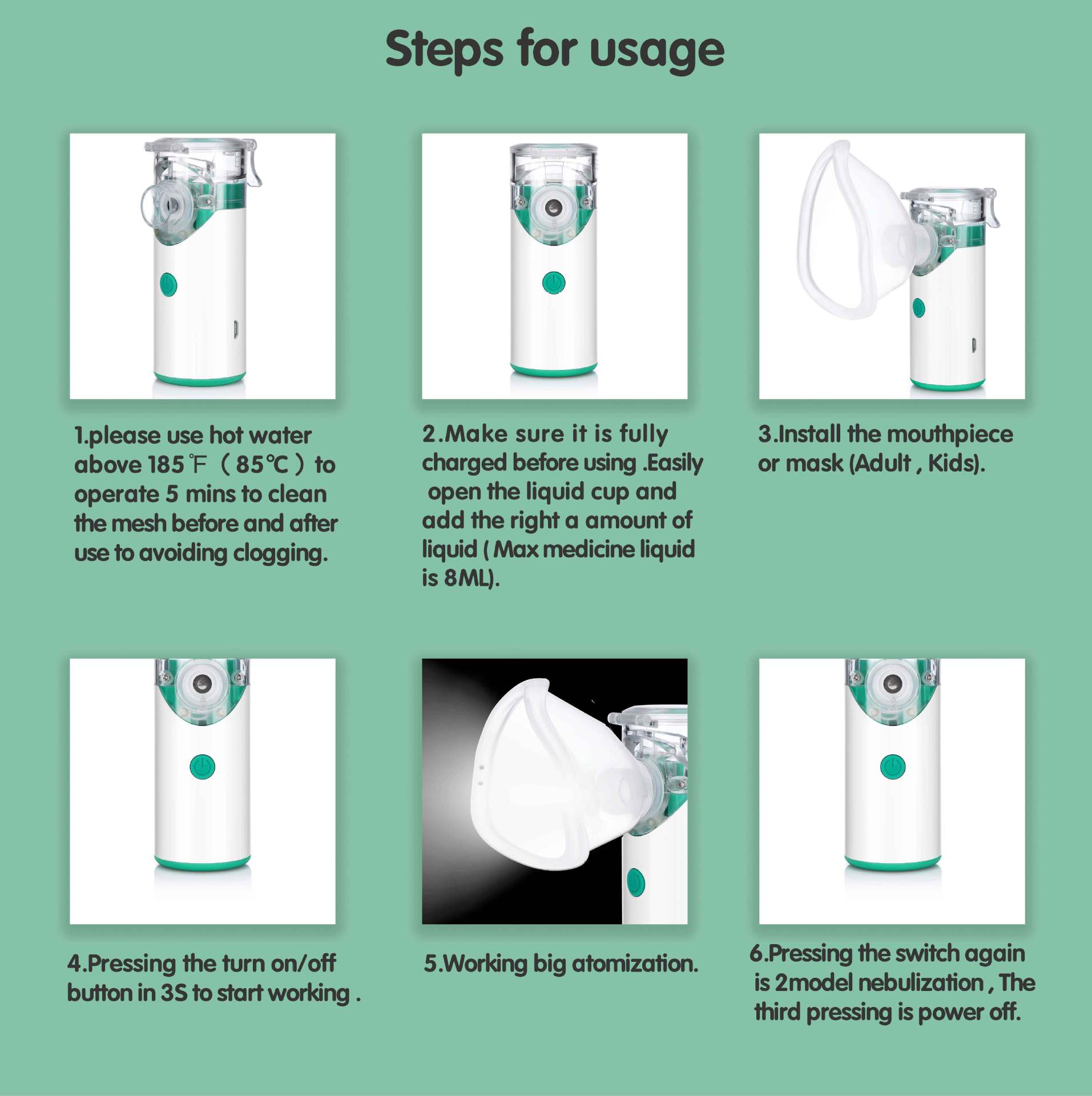 Steps for usage

1.please use hot water above 185℉（85℃）to operate 5 mins to clean the mesh before and after use to avoiding clogging.

2.Make sure it is fully charged before using .Easily open the liquid cup and add the right a amount of liquid ( Max medicine liquid is 8ML).

3.Install the mouthpiece or mask (Adult , Kids).

4.Pressing the turn on/off button in 3S to start working .

5.Working big atomization.

6.Pressing the switch again is 2model nebulization , The third pressing is power off.