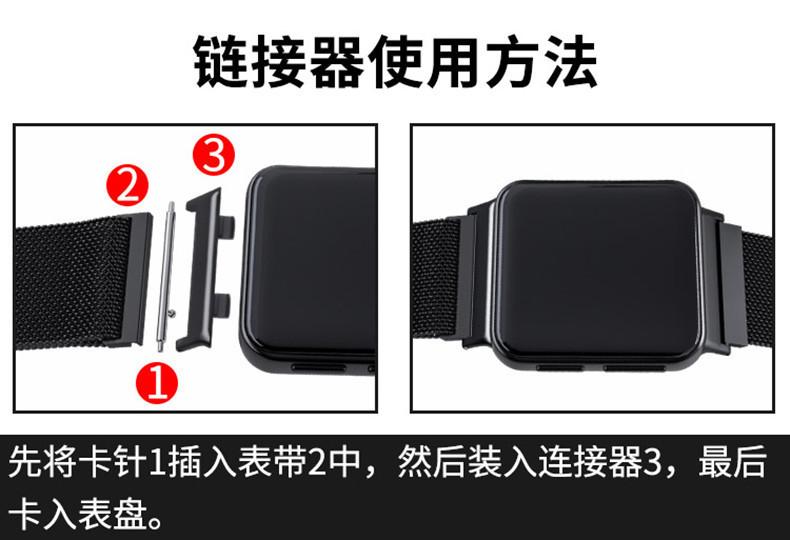 链接器使用方法

2

3

1

先将卡针1插入表带2中，然后装入连接器3，最后卡入表盘。