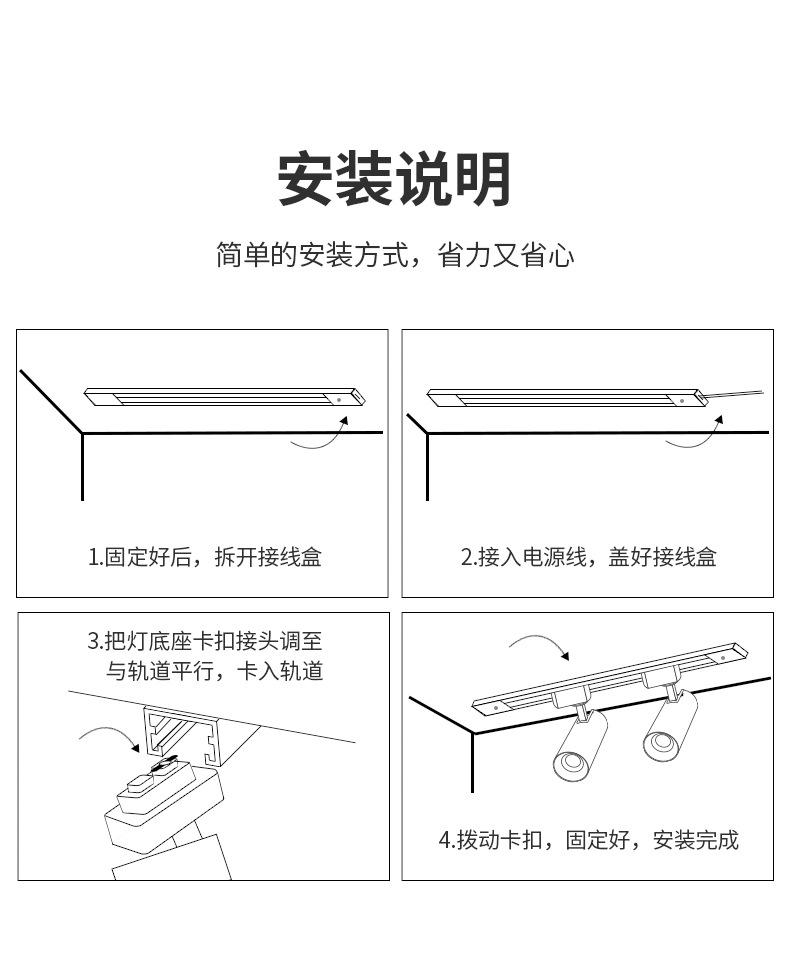 安装说明

简单的安装方式，省力又省心

1.固定好后，拆开接线盒

2.接入电源线，盖好接线盒

3.把灯底座卡扣接头调至与轨道平行，卡入轨道

4.拨动卡扣，固定好，安装完成