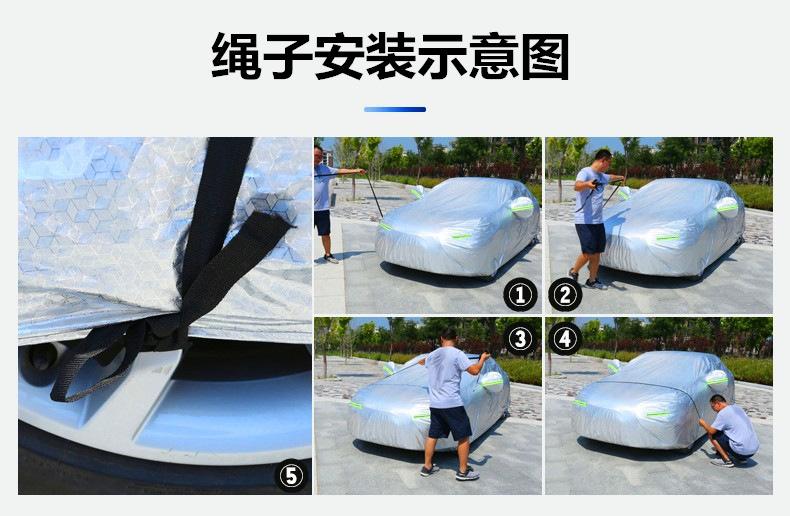 绳子安装示意图

①
②
③
④
⑤