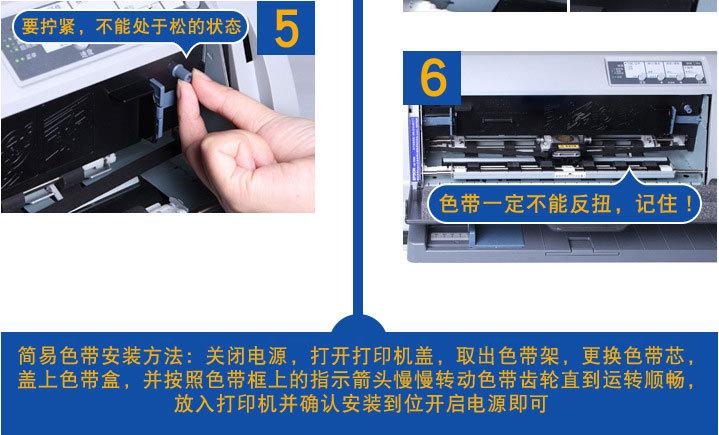 要拧紧，不能处于松的状态

5

6

色带一定不能反扭，记住！

简易色带安装方法：关闭电源，打开打印机盖，取出色带架，更换色带芯，盖上色带盒，并按照色带框上的指示箭头慢慢转动色带齿轮直到运转顺畅，放入打印机并确认安装到位开启电源即可