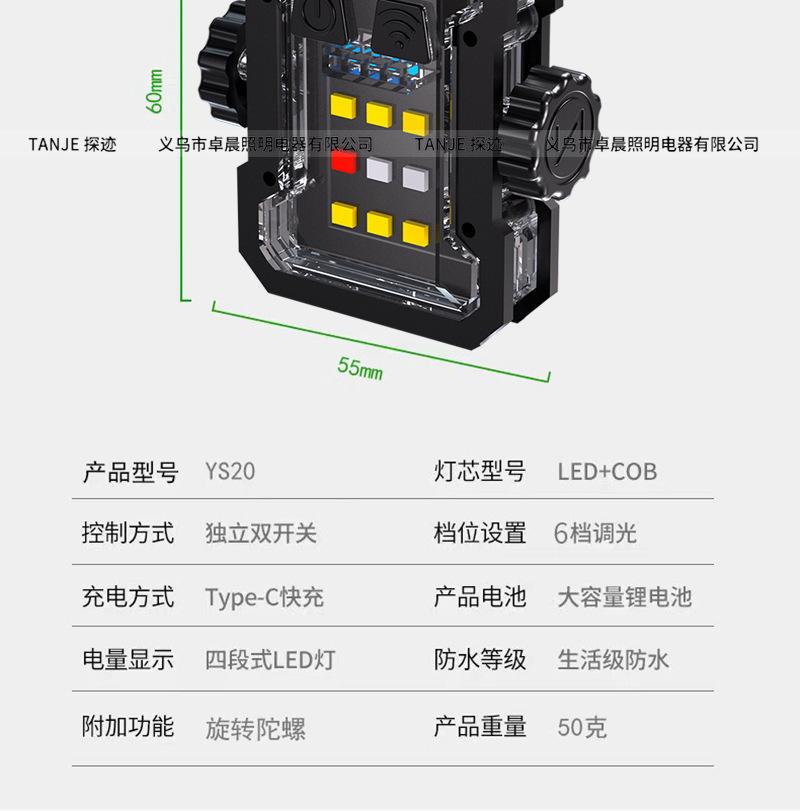 60mm

TANJE 探迹　义乌市卓晨照明电器有限公司　TANJE 探迹　义乌市卓晨照明电器有限公司

55mm

| 产品型号 | YS20 | 灯芯型号 | LED+COB |
|---|---|---|---|
| 控制方式 | 独立双开关 | 档位设置 | 6档调光 |
| 充电方式 | Type-C快充 | 产品电池 | 大容量锂电池 |
| 电量显示 | 四段式LED灯 | 防水等级 | 生活级防水 |
| 附加功能 | 旋转陀螺 | 产品重量 | 50克 |