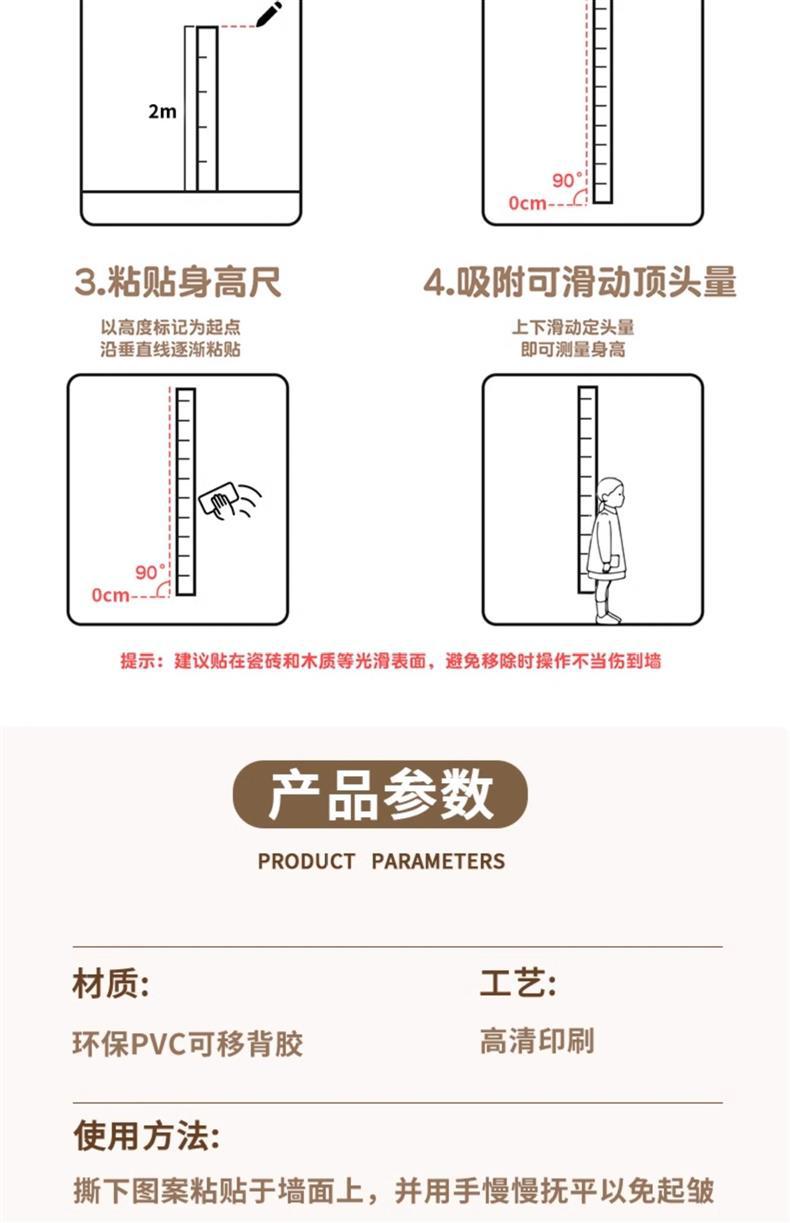 2m

90°
0cm

3.粘贴身高尺

以高度标记为起点
沿垂直线逐渐粘贴

90°
0cm

4.吸附可滑动顶头量

上下滑动定头量
即可测量身高

提示：建议贴在瓷砖和木质等光滑表面，避免移除时操作不当伤到墙

产品参数

PRODUCT PARAMETERS

材质:

环保PVC可移背胶

工艺:

高清印刷

使用方法:

撕下图案粘贴于墙面上，并用手慢慢抚平以免起皱