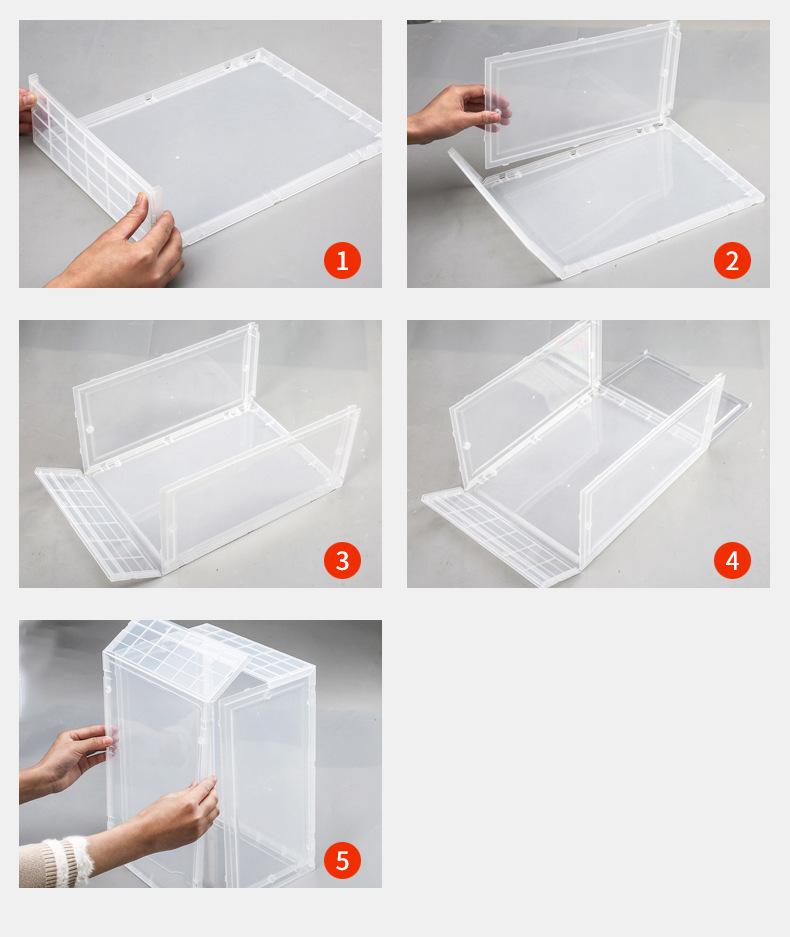 1

2

3

4

5