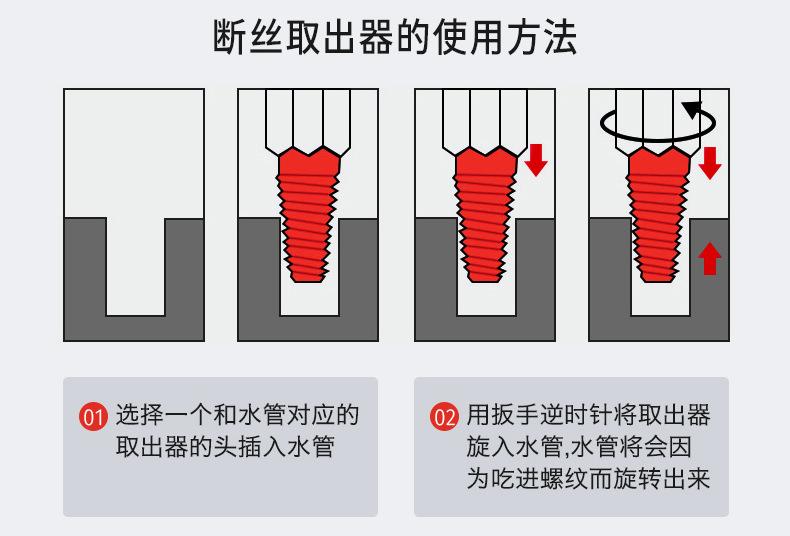 断丝取出器的使用方法

01 选择一个和水管对应的取出器的头插入水管

02 用扳手逆时针将取出器旋入水管,水管将会因为吃进螺纹而旋转出来