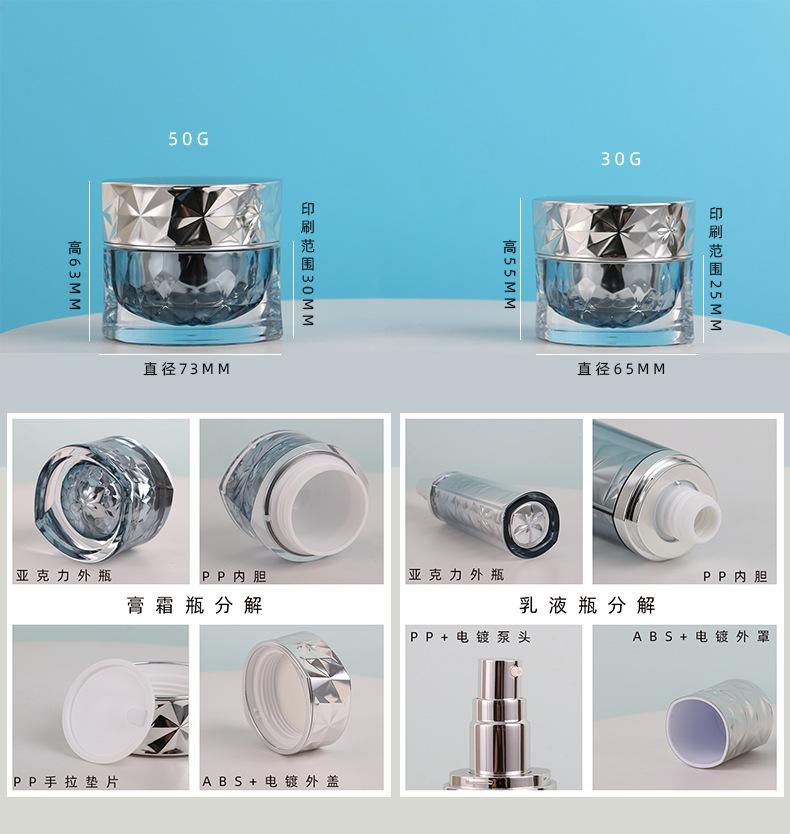 50G

高63MM

印刷范围30MM

直径73MM

30G

高55MM

印刷范围25MM

直径65MM

亚克力外瓶

PP内胆

膏霜瓶分解

PP手拉垫片

ABS+电镀外盖

亚克力外瓶

PP内胆

乳液瓶分解

PP+电镀泵头

ABS+电镀外罩