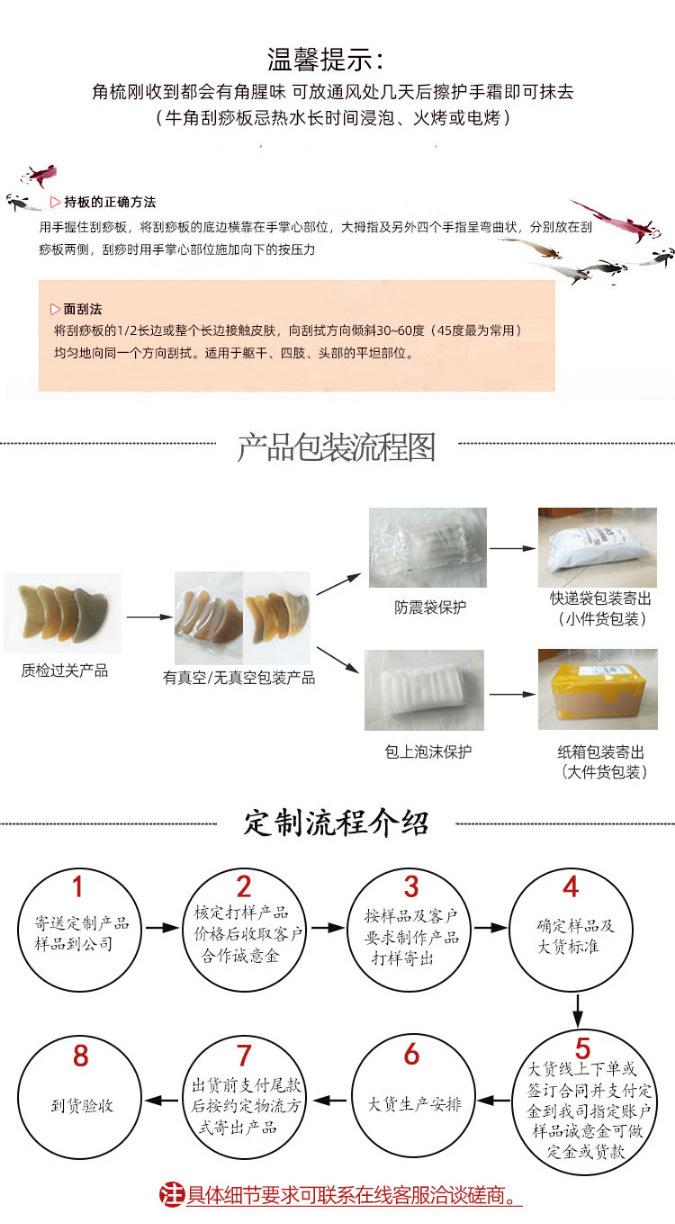 温馨提示:
角梳刚收到都会有角腥味 可放通风处几天后擦护手霜即可抹去
(牛角刮痧板忌热水长时间浸泡、火烤或电烤)

▷持板的正确方法
用手握住刮痧板，将刮痧板的底边横靠在手掌心部位，大拇指及另外四个手指呈弯曲状，分别放在刮痧板两侧，刮痧时用手掌心部位施加向下的按压力

▷面刮法
将刮痧板的1/2长边或整个长边接触皮肤，向刮拭方向倾斜30~60度（45度最为常用）均匀地向同一个方向刮拭。适用于躯干、四肢、头部的平坦部位。

产品包装流程图

质检过关产品
有真空/无真空包装产品
防震袋保护
快递袋包装寄出
(小件货包装)
包上泡沫保护
纸箱包装寄出
(大件货包装)

定制流程介绍

1
寄送定制产品样品到公司

2
核定打样产品价格后收取客户合作诚意金

3
按样品及客户要求制作产品打样寄出

4
确定样品及大货标准

5
大货线上下单或签订合同并支付定金到我司指定账户样品诚意金可做定金或货款

6
大货生产安排

7
出货前支付尾款后按约定物流方式寄出产品

8
到货验收

注 具体细节要求可联系在线客服洽谈磋商。