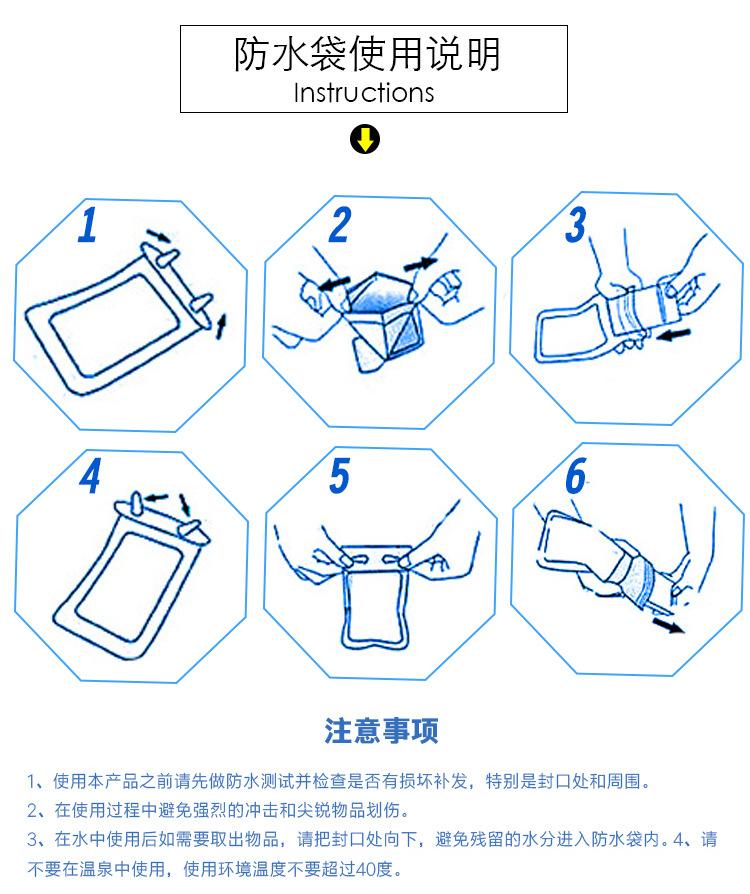 防水袋使用说明
Instructions

1

2

3

4

5

6

注意事项

1、使用本产品之前请先做防水测试并检查是否有损坏补发，特别是封口处和周围。
2、在使用过程中避免强烈的冲击和尖锐物品划伤。
3、在水中使用后如需要取出物品，请把封口处向下，避免残留的水分进入防水袋内。4、请不要在温泉中使用，使用环境温度不要超过40度。