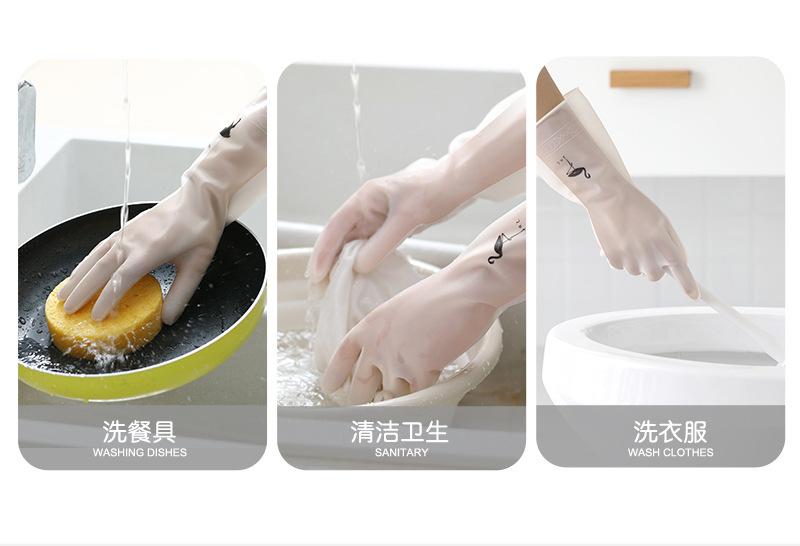 洗餐具
WASHING DISHES

清洁卫生
SANITARY

洗衣服
WASH CLOTHES