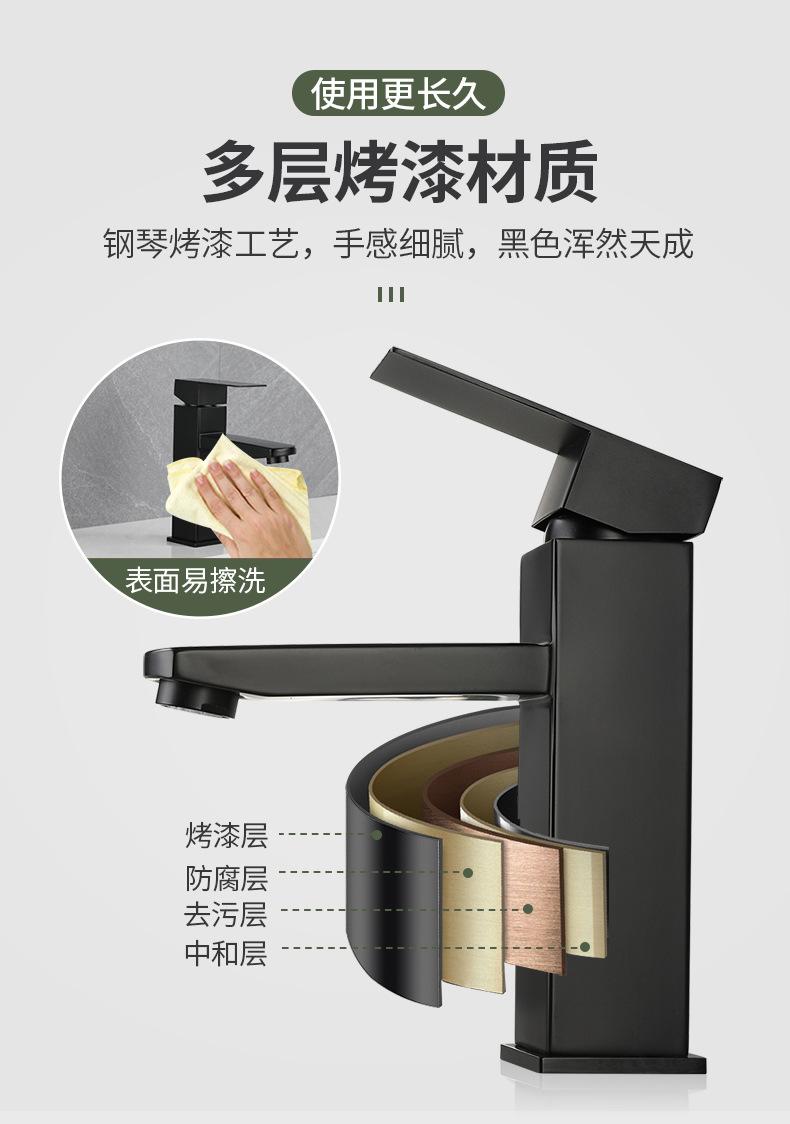 使用更长久

多层烤漆材质

钢琴烤漆工艺，手感细腻，黑色浑然天成

表面易擦洗

烤漆层
防腐层
去污层
中和层