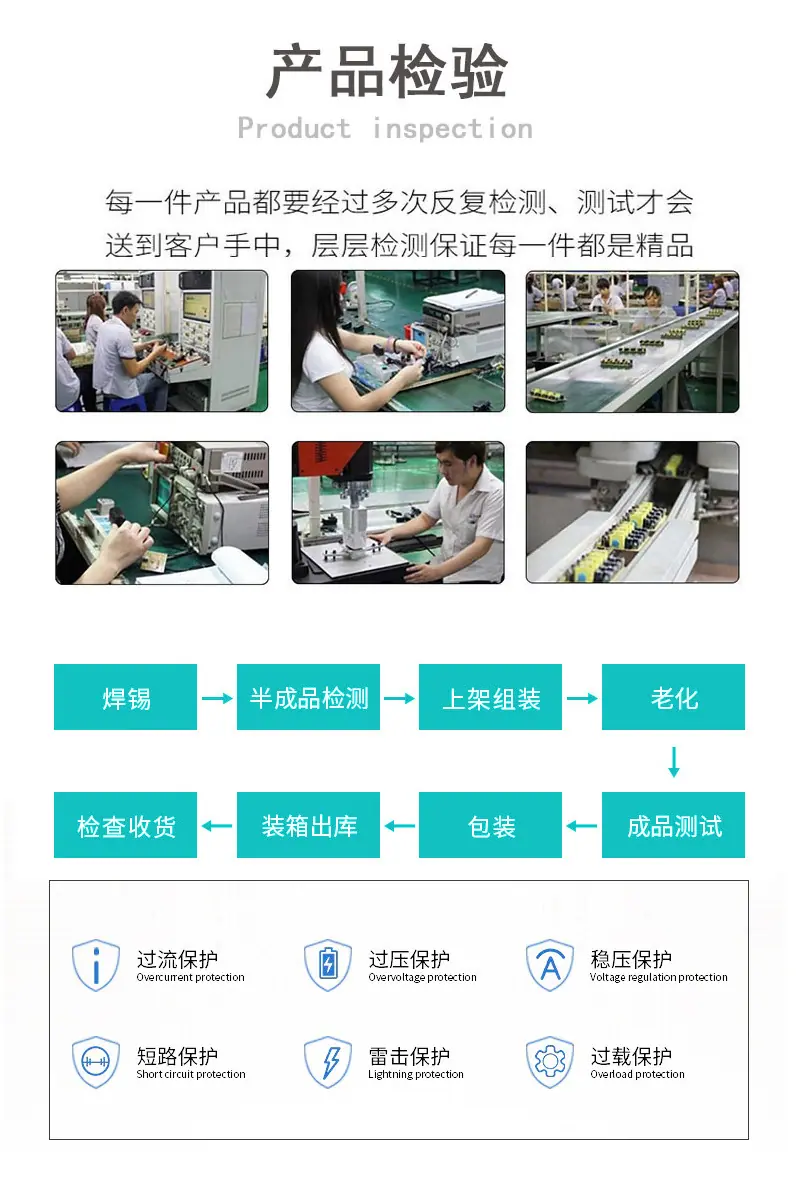 产品检验

Product inspection

每一件产品都要经过多次反复检测、测试才会送到客户手中，层层检测保证每一件都是精品

焊锡

半成品检测

上架组装

老化

成品测试

包装

装箱出库

检查收货

过流保护
Overcurrent protection

过压保护
Overvoltage protection

稳压保护
Voltage regulation protection

短路保护
Short circuit protection

雷击保护
Lightning protection

过载保护
Overload protection