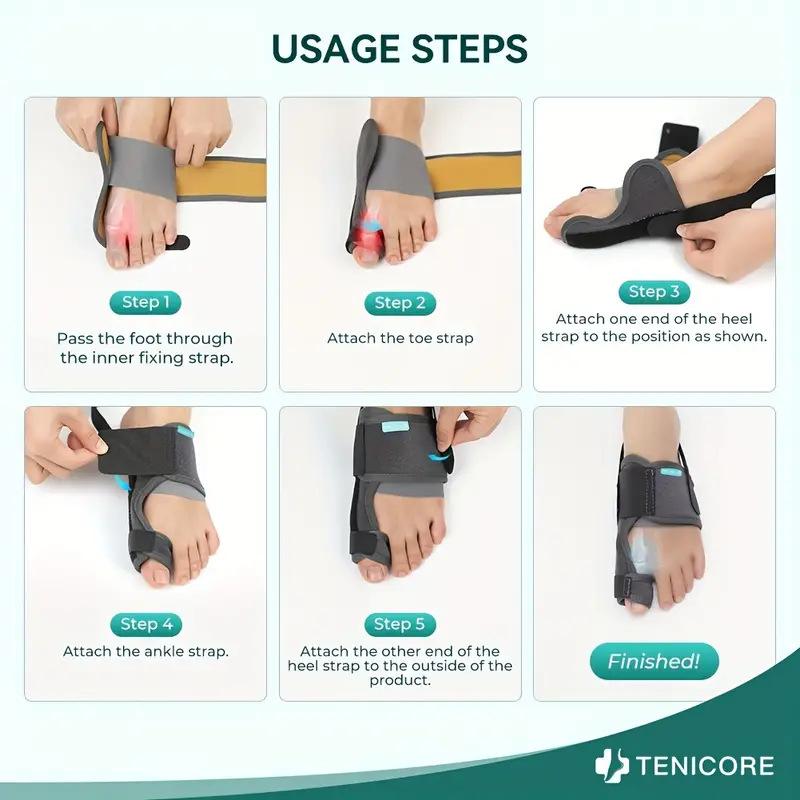 USAGE STEPS

Step 1
Pass the foot through the inner fixing strap.

Step 2
Attach the toe strap

Step 3
Attach one end of the heel strap to the position as shown.

Step 4
Attach the ankle strap.

Step 5
Attach the other end of the heel strap to the outside of the product.

Finished!

TENICORE