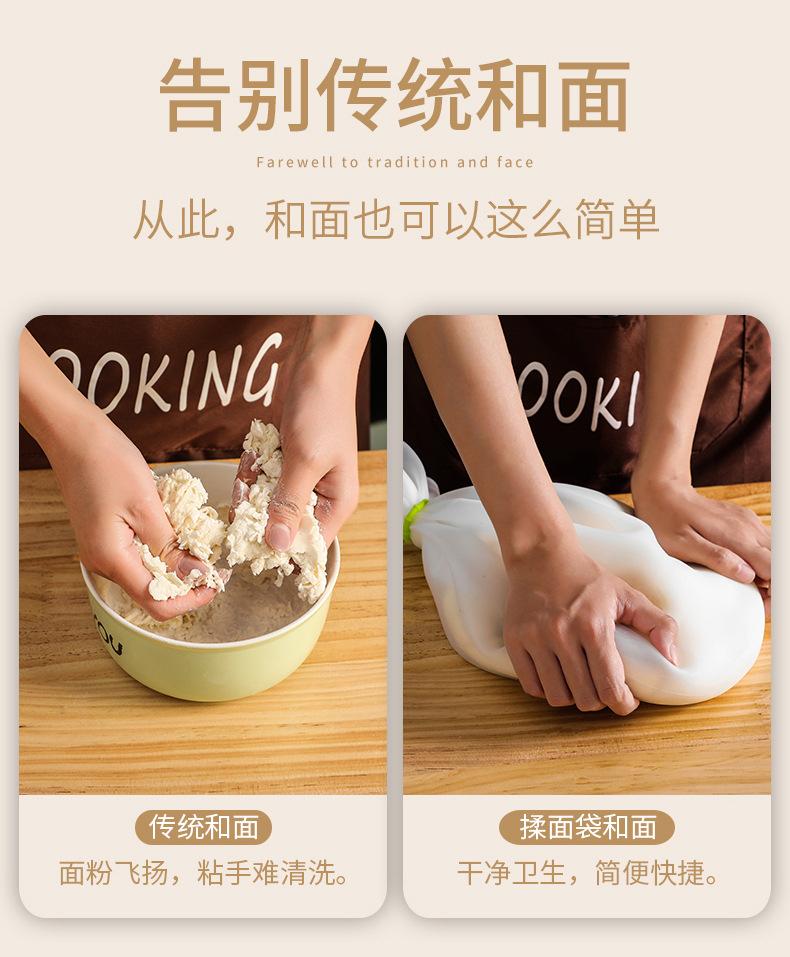 告别传统和面

Farewell to tradition and face

从此，和面也可以这么简单

OOKING

OU

传统和面

面粉飞扬，粘手难清洗。

OOKI

揉面袋和面

干净卫生，简便快捷。