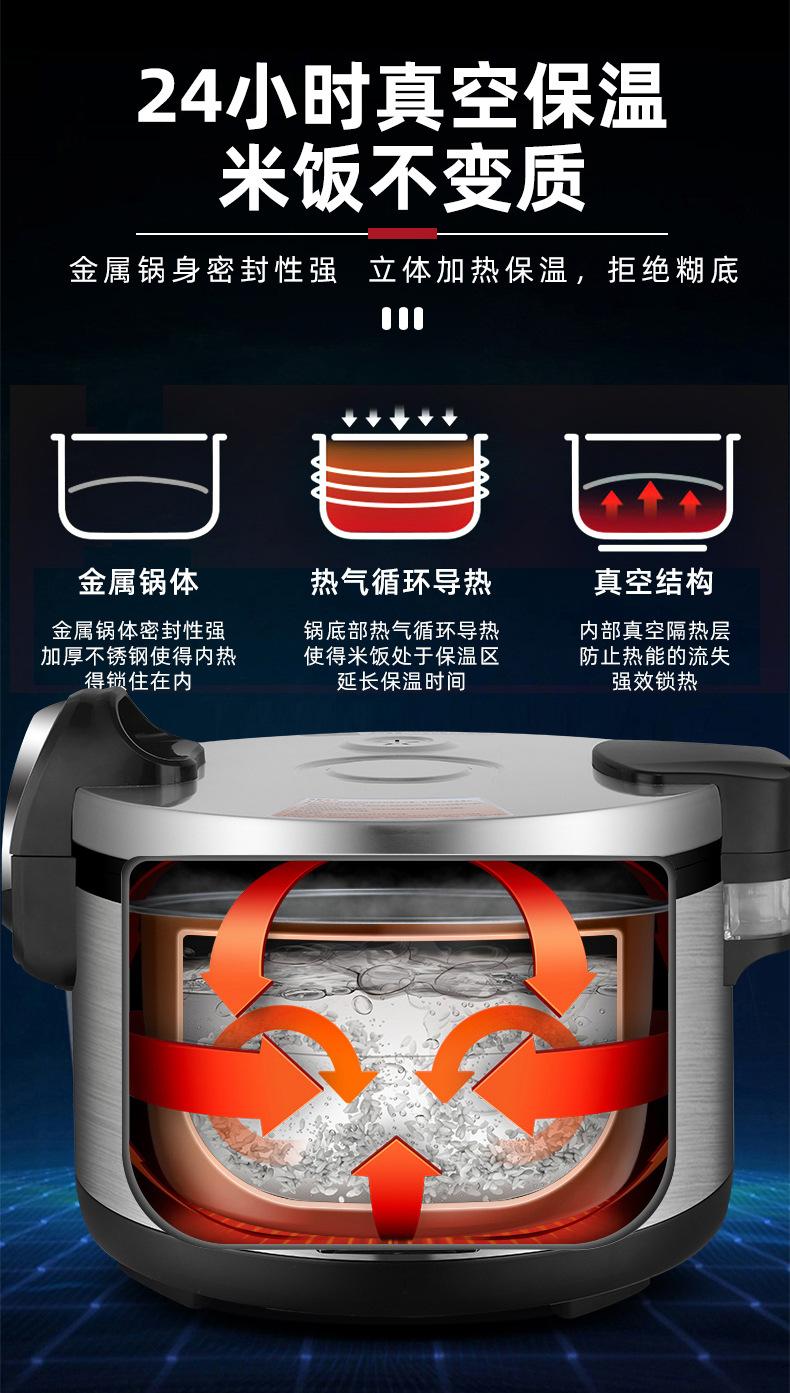 24小时真空保温
米饭不变质

金属锅身密封性强　立体加热保温，拒绝糊底

金属锅体

金属锅体密封性强
加厚不锈钢使得内热
得锁住在内

热气循环导热

锅底部热气循环导热
使得米饭处于保温区
延长保温时间

真空结构

内部真空隔热层
防止热能的流失
强效锁热