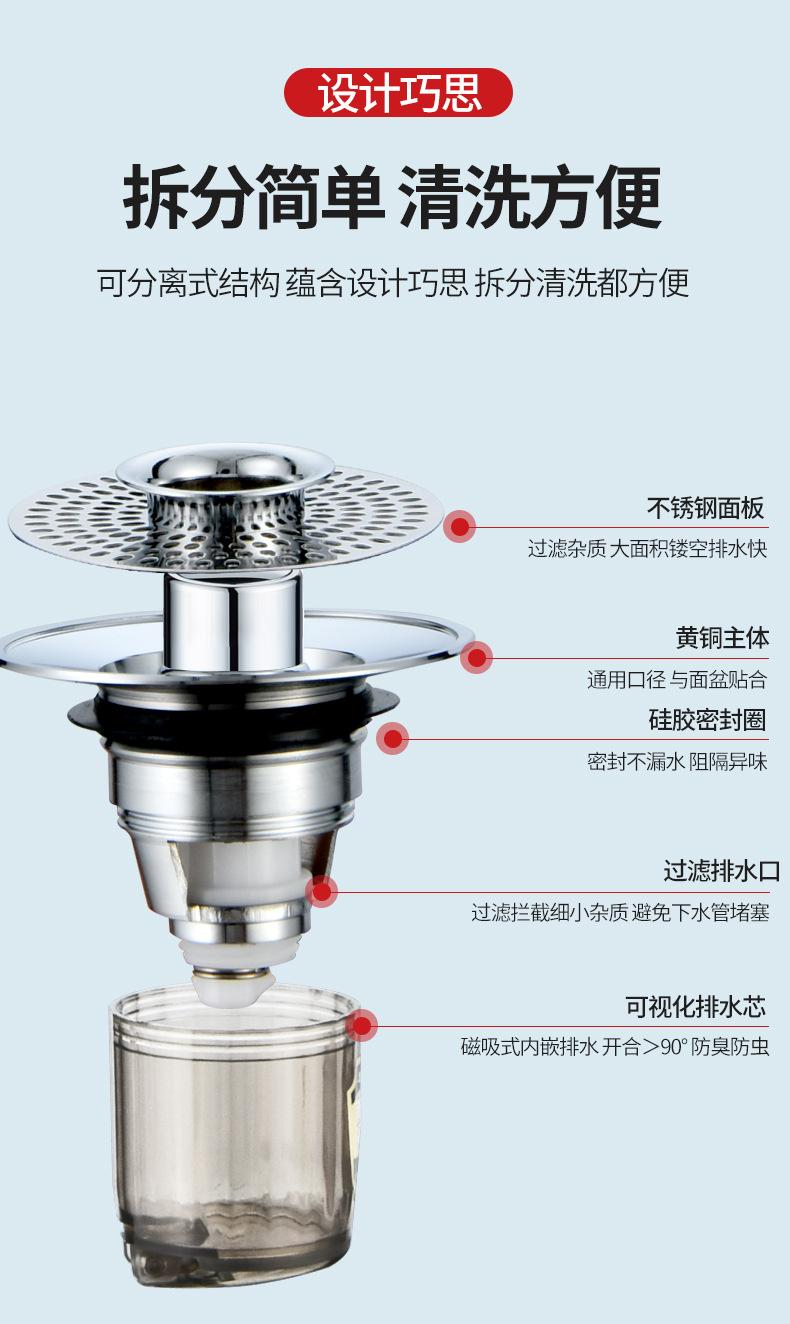 设计巧思

拆分简单 清洗方便

可分离式结构 蕴含设计巧思 拆分清洗都方便

不锈钢面板
过滤杂质 大面积镂空排水快

黄铜主体
通用口径 与面盆贴合

硅胶密封圈
密封不漏水 阻隔异味

过滤排水口
过滤拦截细小杂质 避免下水管堵塞

可视化排水芯
磁吸式内嵌排水 开合>90° 防臭防虫