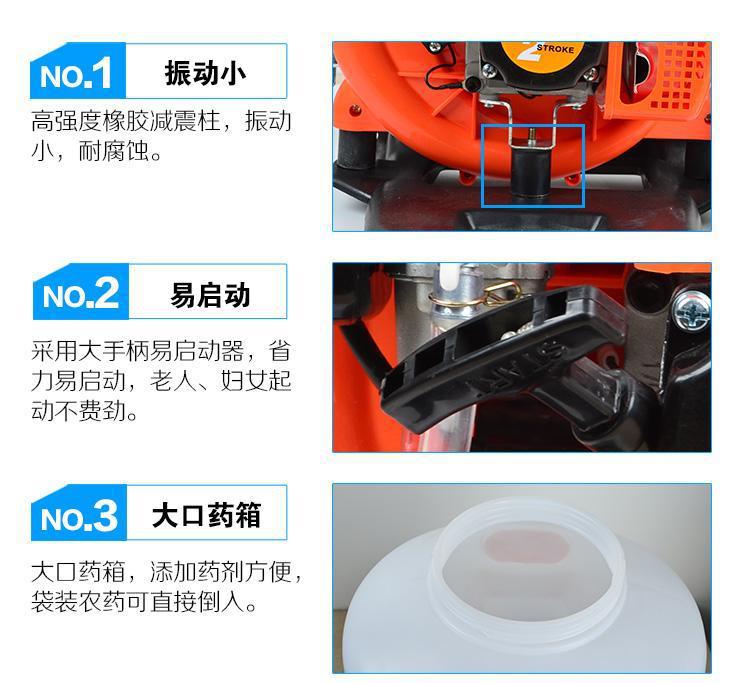 NO.1 振动小

高强度橡胶减震柱，振动小，耐腐蚀。

2 STROKE

NO.2 易启动

采用大手柄易启动器，省力易启动，老人、妇女起动不费劲。

START

NO.3 大口药箱

大口药箱，添加药剂方便，袋装农药可直接倒入。