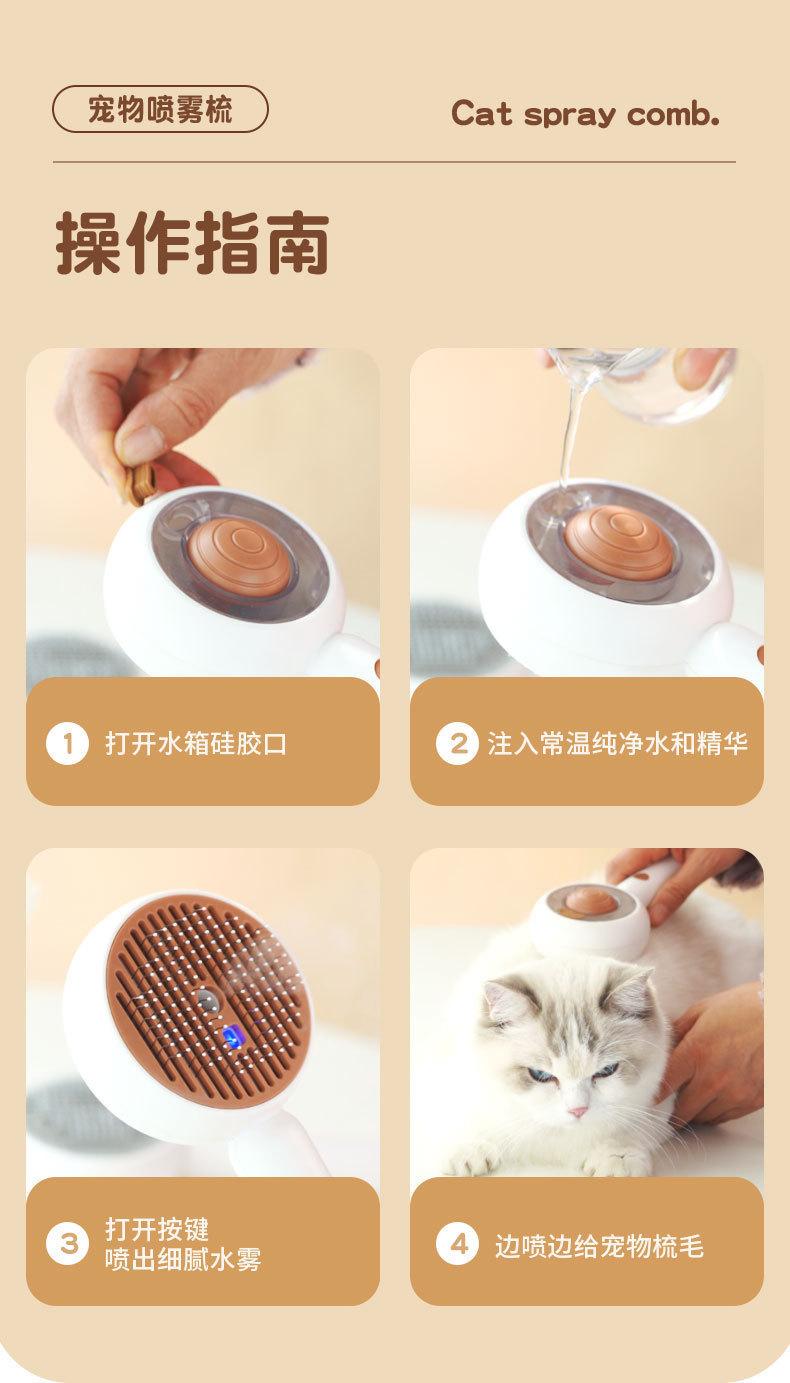 宠物喷雾梳

Cat spray comb.

操作指南

1 打开水箱硅胶口

2 注入常温纯净水和精华

3 打开按键
喷出细腻水雾

4 边喷边给宠物梳毛