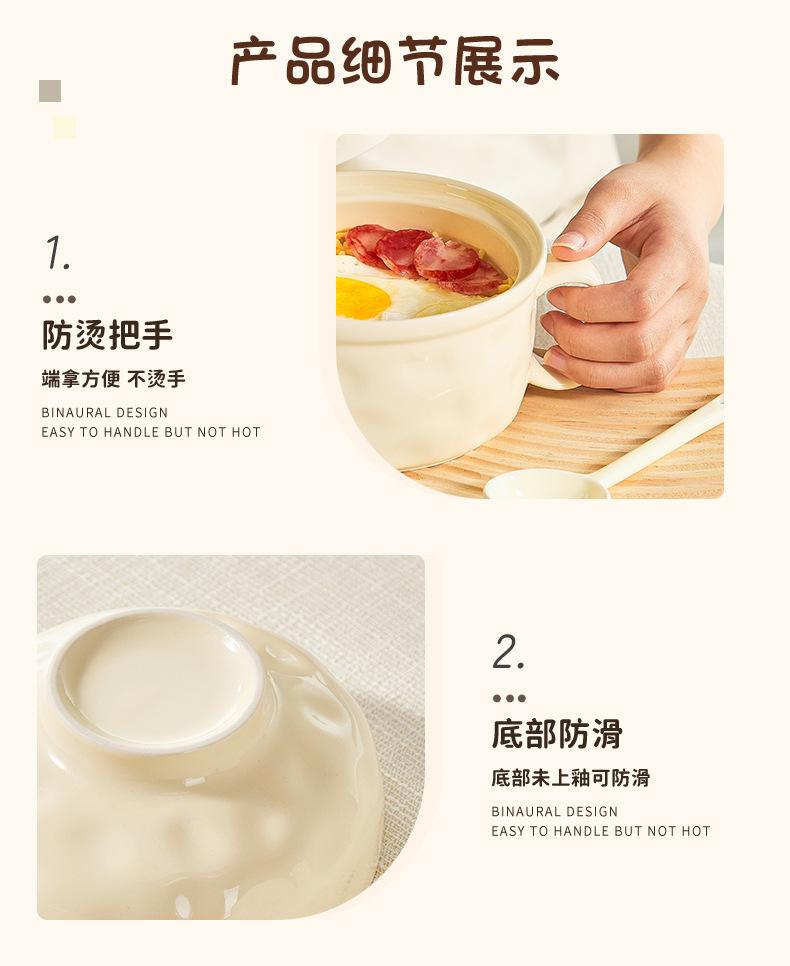 产品细节展示

1.

防烫把手

端拿方便 不烫手

BINAURAL DESIGN
EASY TO HANDLE BUT NOT HOT

2.

底部防滑

底部未上釉可防滑

BINAURAL DESIGN
EASY TO HANDLE BUT NOT HOT