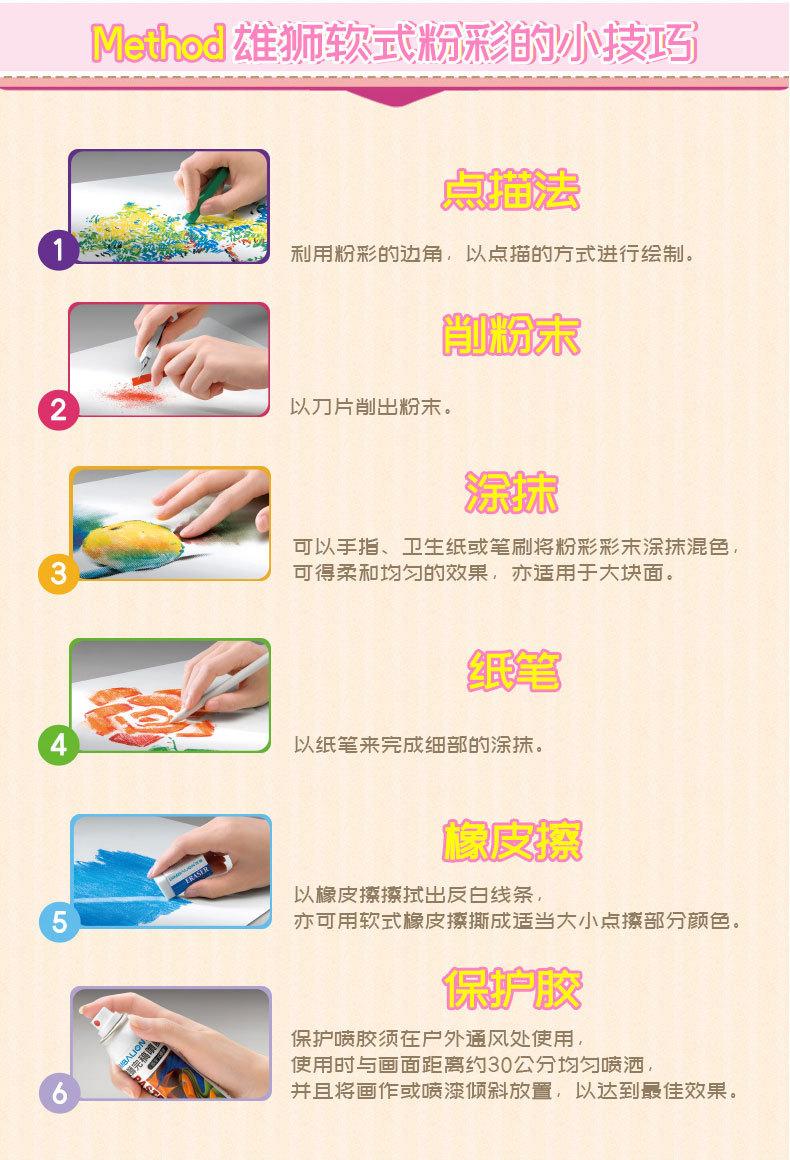 Method 雄狮软式粉彩的小技巧

1

点描法

利用粉彩的边角，以点描的方式进行绘制。

2

削粉末

以刀片削出粉末。

3

涂抹

可以手指、卫生纸或笔刷将粉彩彩末涂抹混色，可得柔和均匀的效果，亦适用于大块面。

4

纸笔

以纸笔来完成细部的涂抹。

5

ERASER

橡皮擦

以橡皮擦擦拭出反白线条，亦可用软式橡皮擦撕成适当大小点擦部分颜色。

6

保护胶

保护喷胶须在户外通风处使用，使用时与画面距离约30公分均匀喷洒，并且将画作或喷漆倾斜放置，以达到最佳效果。