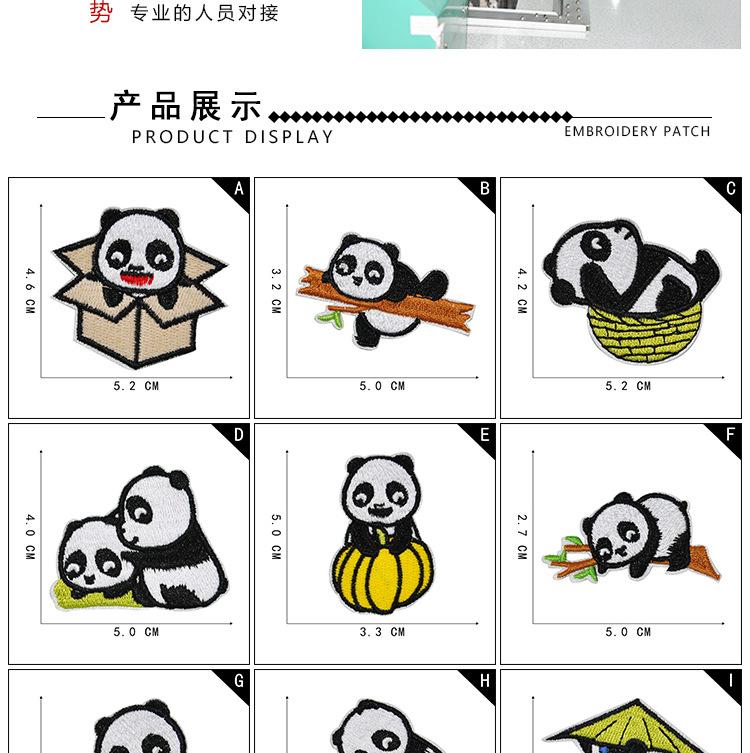 势 专业的人员对接

产品展示
PRODUCT DISPLAY
EMBROIDERY PATCH

A
4.6 CM
5.2 CM

B
3.2 CM
5.0 CM

C
4.2 CM
5.2 CM

D
4.0 CM
5.0 CM

E
5.0 CM
3.3 CM

F
2.7 CM
5.0 CM

G

H

I