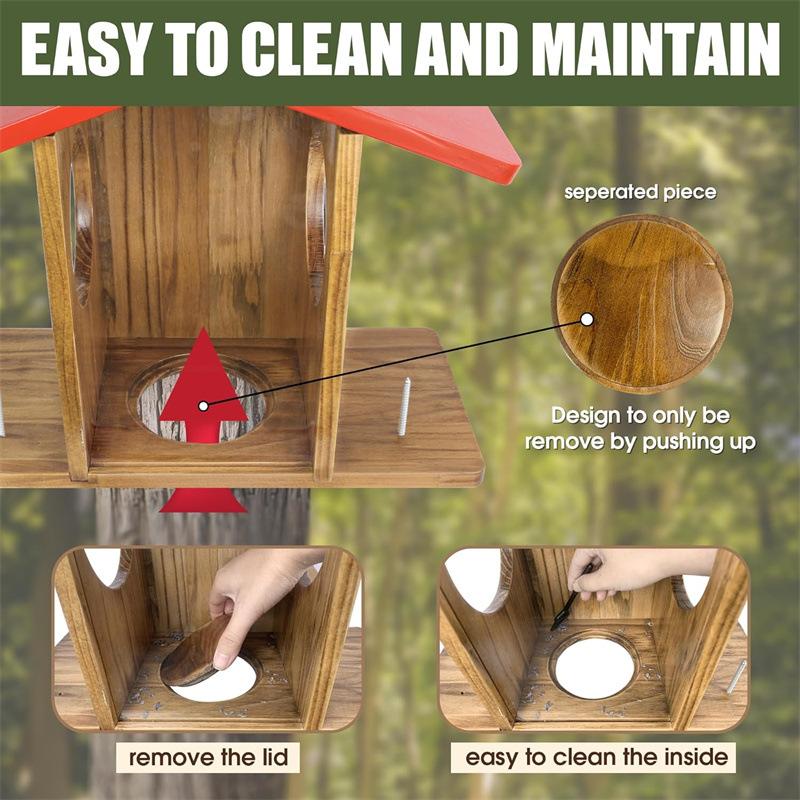 EASY TO CLEAN AND MAINTAIN

seperated piece

Design to only be remove by pushing up

remove the lid

easy to clean the inside