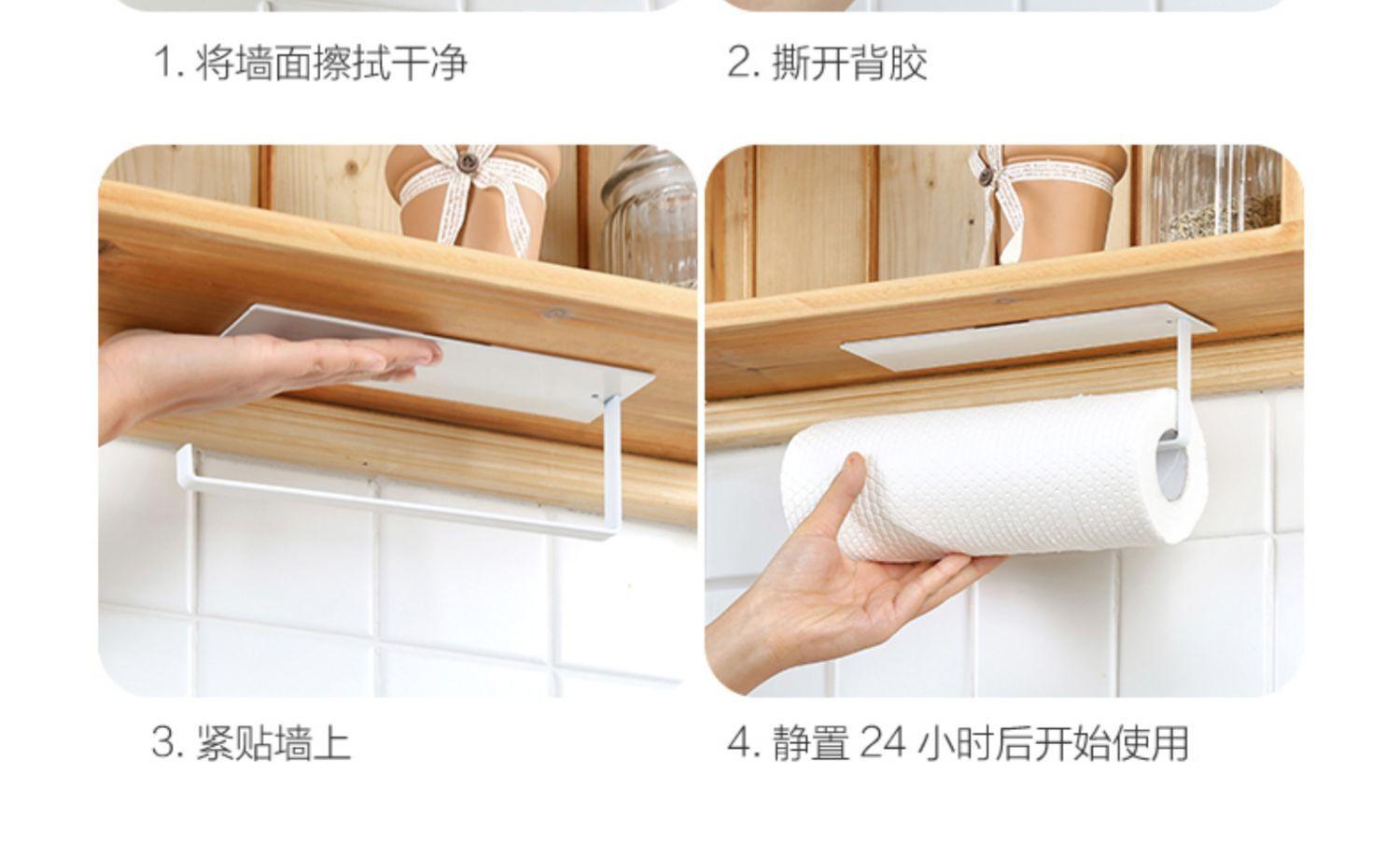 1. 将墙面擦拭干净

2. 撕开背胶

3. 紧贴墙上

4. 静置 24 小时后开始使用