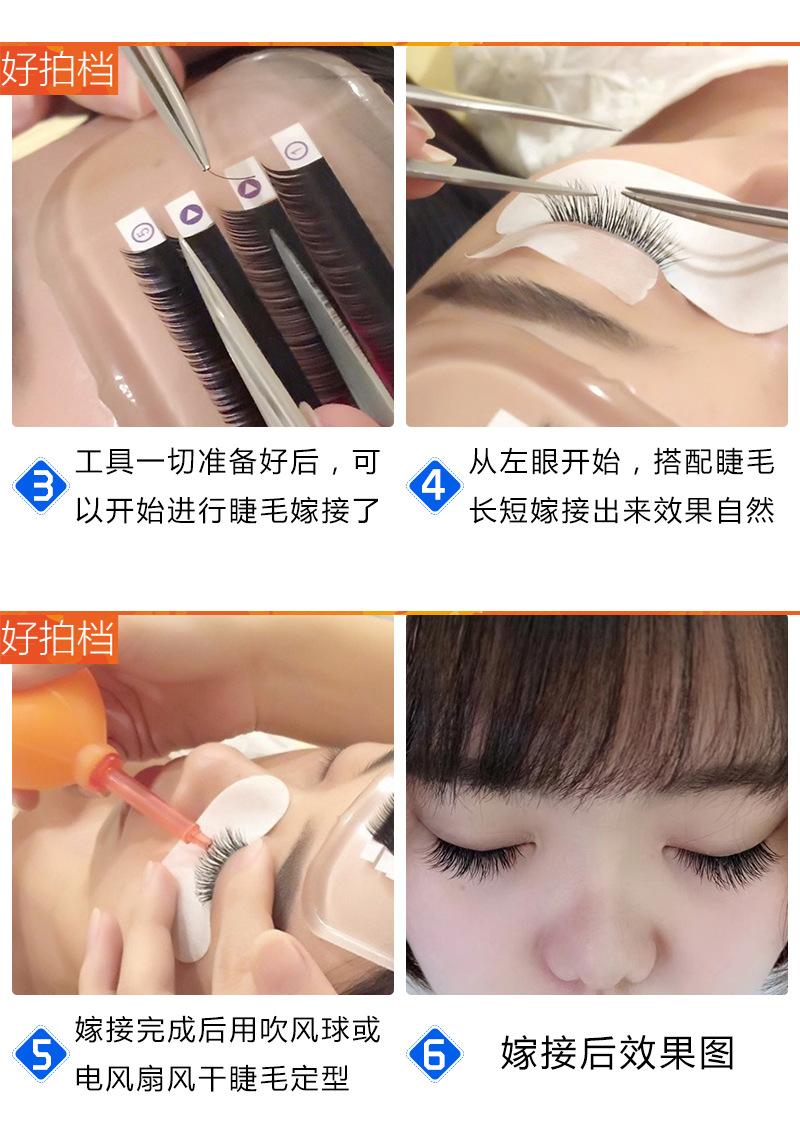 好拍档

3 工具一切准备好后，可以开始进行睫毛嫁接了

4 从左眼开始，搭配睫毛长短嫁接出来效果自然

好拍档

5 嫁接完成后用吹风球或电风扇风干睫毛定型

6 嫁接后效果图