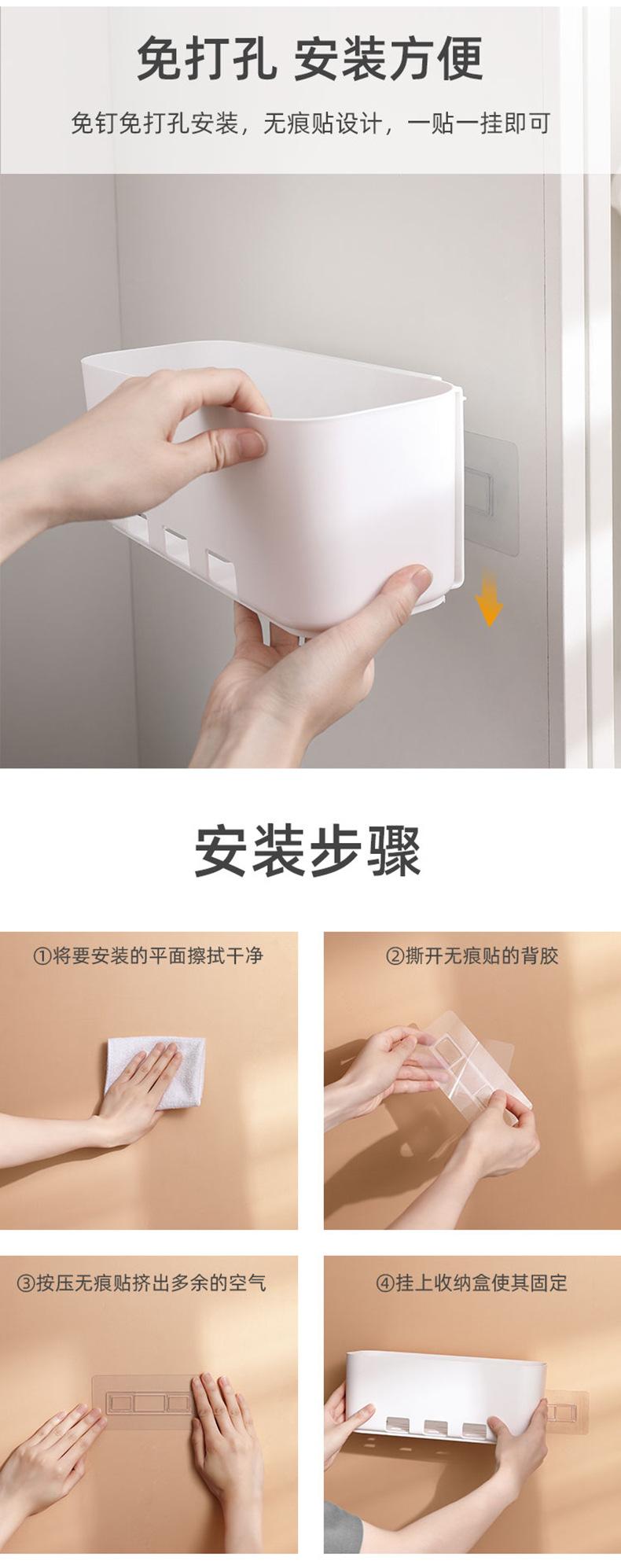 免打孔 安装方便

免钉免打孔安装，无痕贴设计，一贴一挂即可

安装步骤

①将要安装的平面擦拭干净

②撕开无痕贴的背胶

③按压无痕贴挤出多余的空气

④挂上收纳盒使其固定