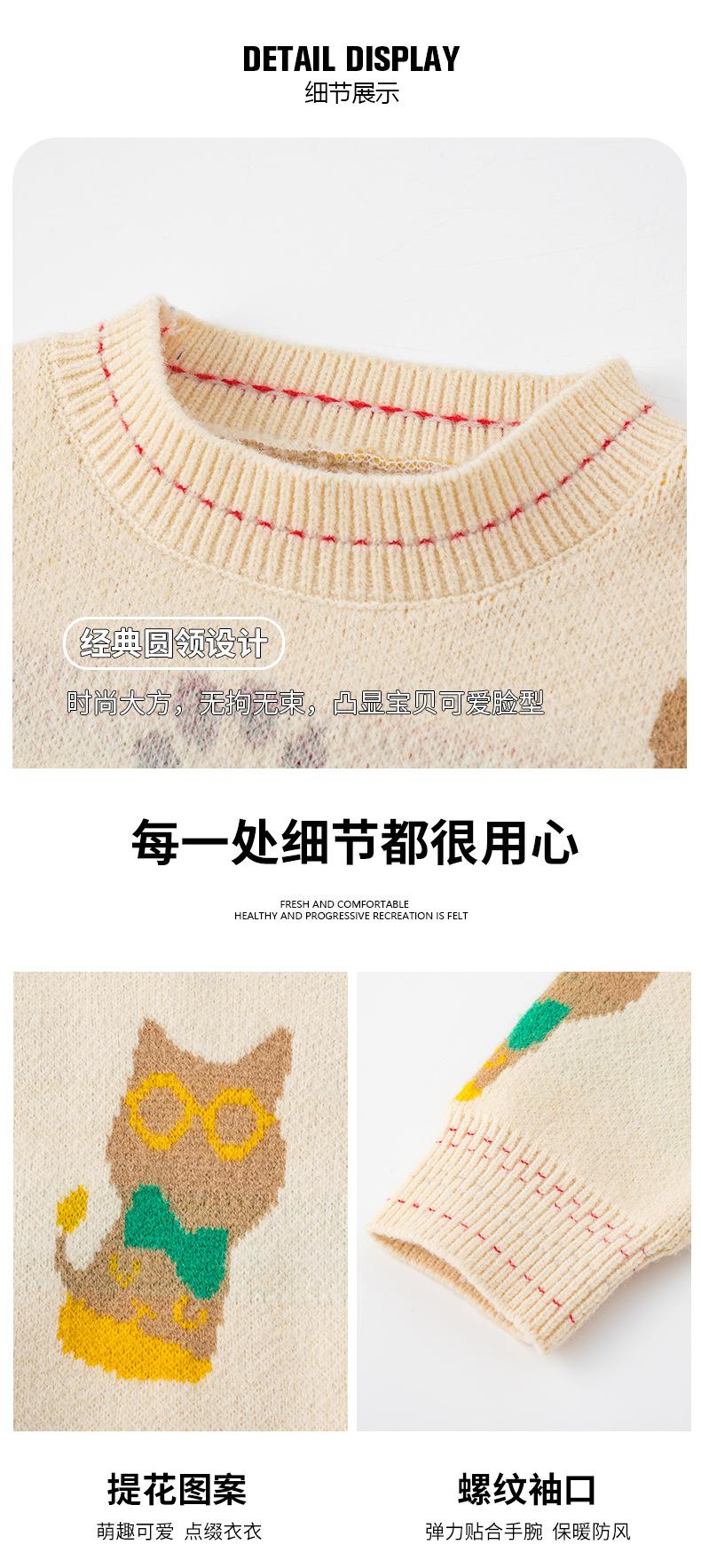 DETAIL DISPLAY
细节展示

经典圆领设计
时尚大方，无拘无束，凸显宝贝可爱脸型

每一处细节都很用心

FRESH AND COMFORTABLE
HEALTHY AND PROGRESSIVE RECREATION IS FELT

提花图案
萌趣可爱 点缀衣衣

螺纹袖口
弹力贴合手腕 保暖防风