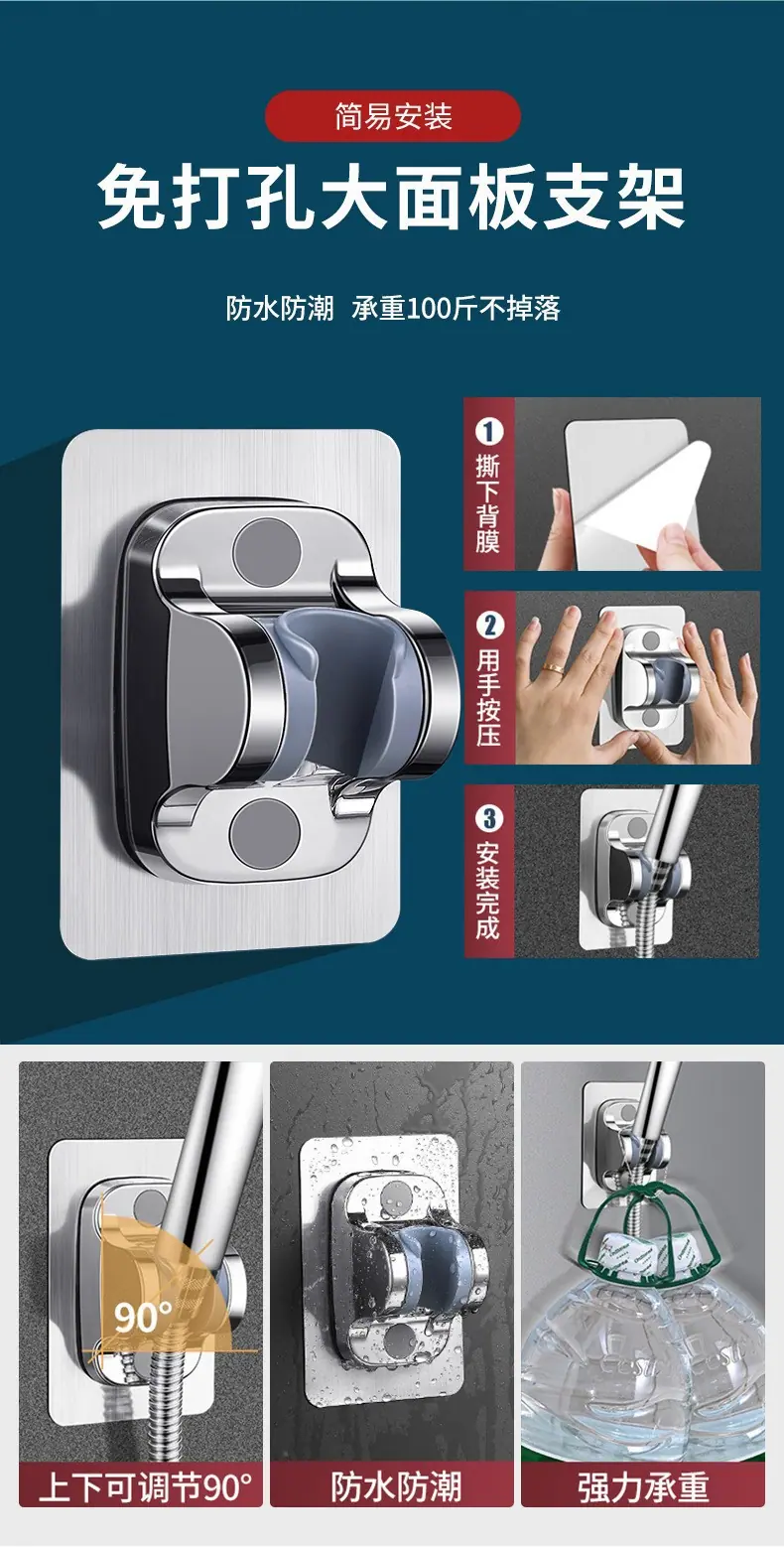 简易安装

免打孔大面板支架

防水防潮 承重100斤不掉落

1 撕下背膜

2 用手按压

3 安装完成

90°

上下可调节90°

防水防潮

强力承重