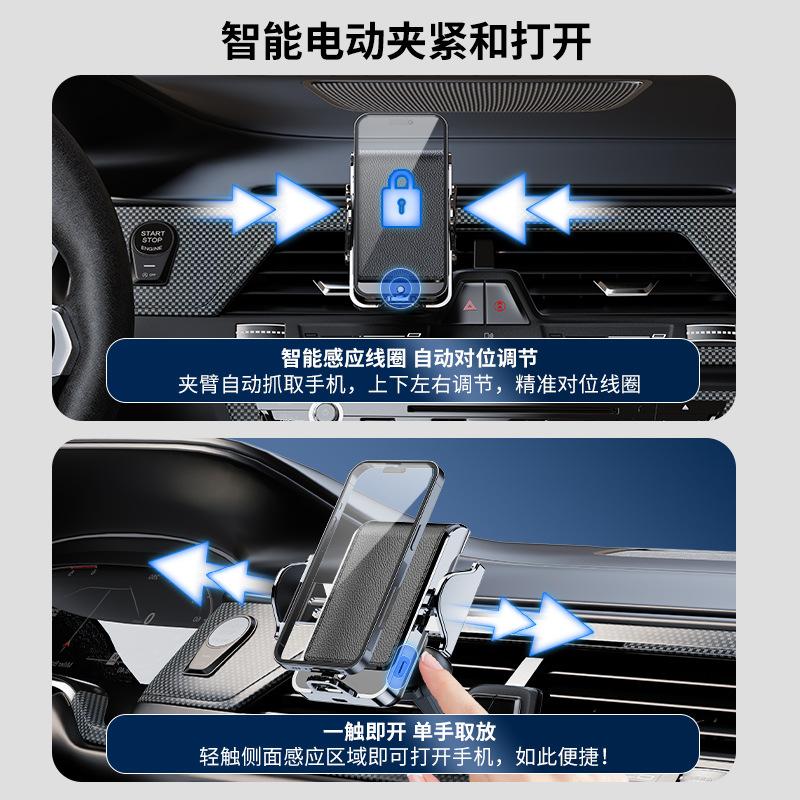 智能电动夹紧和打开

START
STOP
ENGINE

智能感应线圈 自动对位调节
夹臂自动抓取手机，上下左右调节，精准对位线圈

一触即开 单手取放
轻触侧面感应区域即可打开手机，如此便捷！