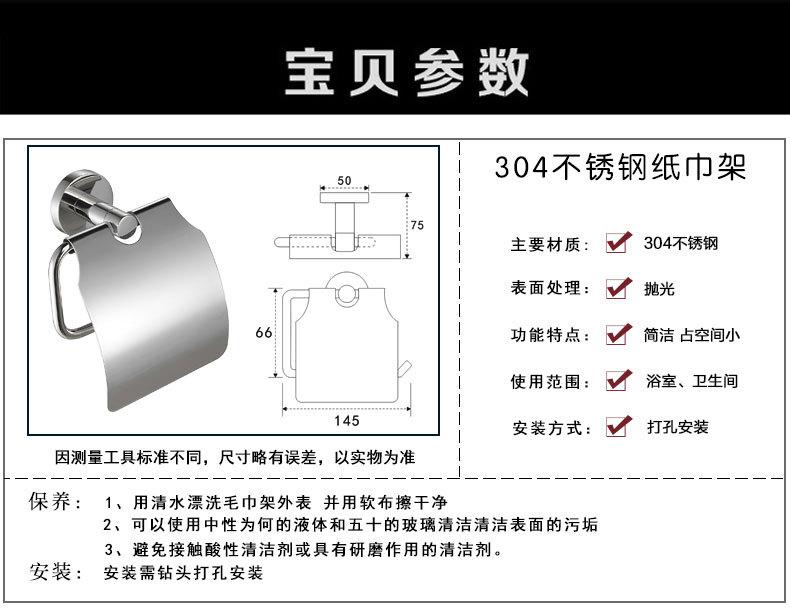 宝贝参数

50

75

66

145

因测量工具标准不同，尺寸略有误差，以实物为准

304不锈钢纸巾架

主要材质： 304不锈钢

表面处理： 抛光

功能特点： 简洁 占空间小

使用范围： 浴室、卫生间

安装方式： 打孔安装

保养： 1、用清水漂洗毛巾架外表 并用软布擦干净

2、可以使用中性为何的液体和五十的玻璃清洁清洁表面的污垢

3、避免接触酸性清洁剂或具有研磨作用的清洁剂。

安装： 安装需钻头打孔安装