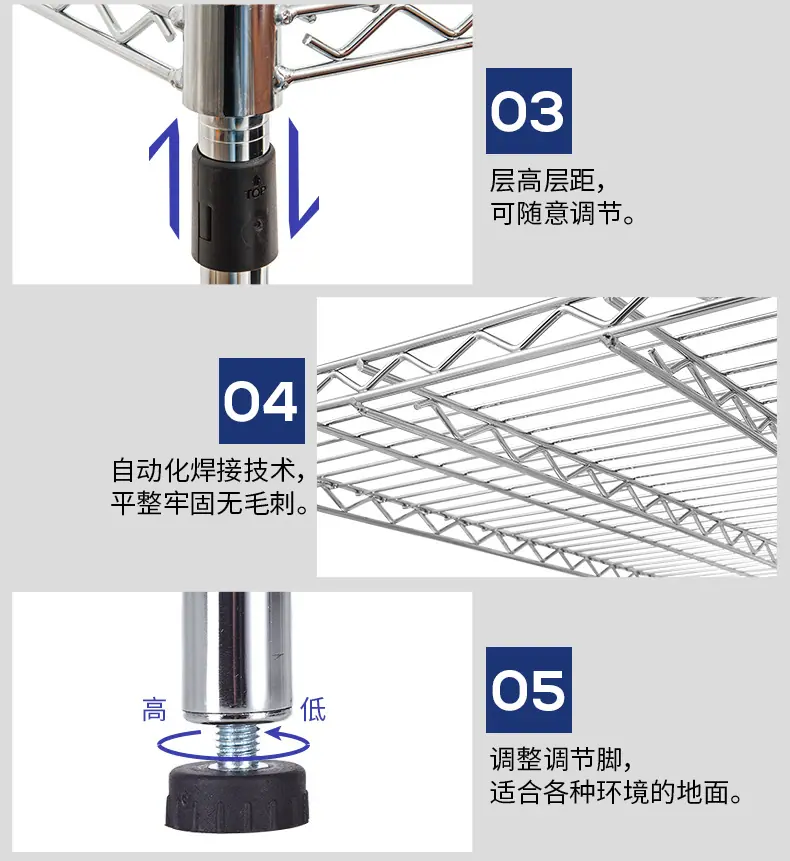 TOP

03

层高层距，
可随意调节。

04

自动化焊接技术，
平整牢固无毛刺。

高

低

05

调整调节脚，
适合各种环境的地面。