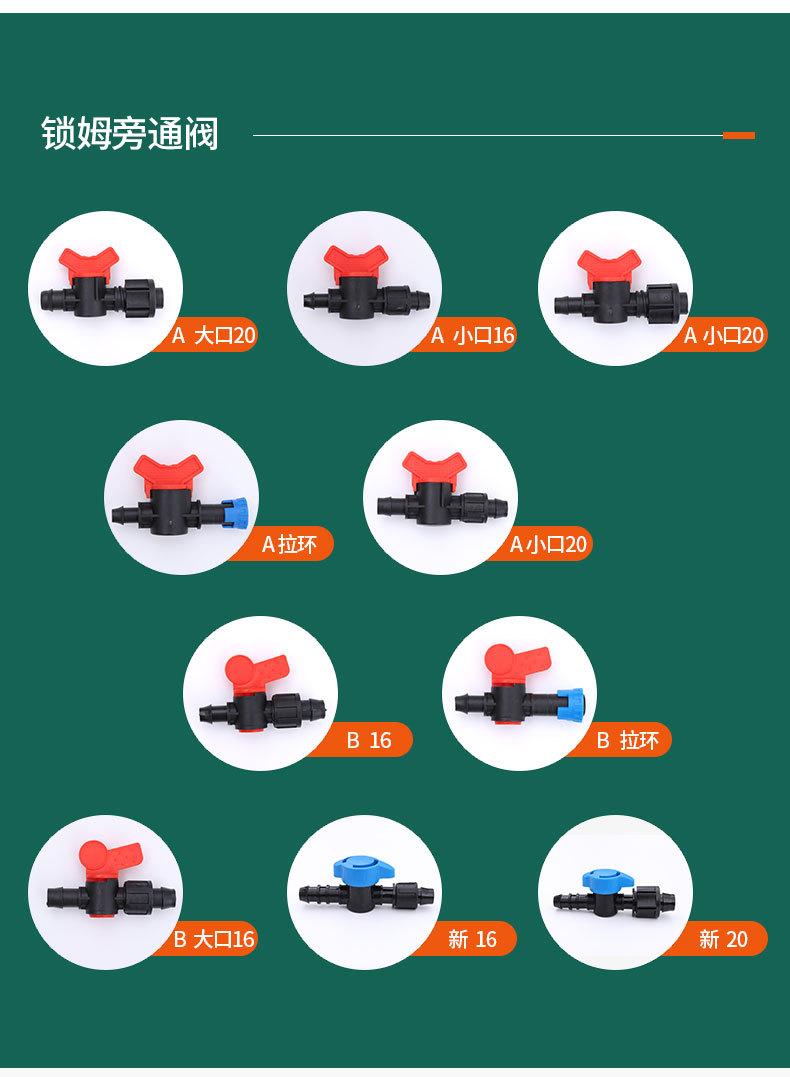 锁姆旁通阀

A 大口20

A 小口16

A 小口20

A拉环

A小口20

B 16

B 拉环

B 大口16

新 16

新 20