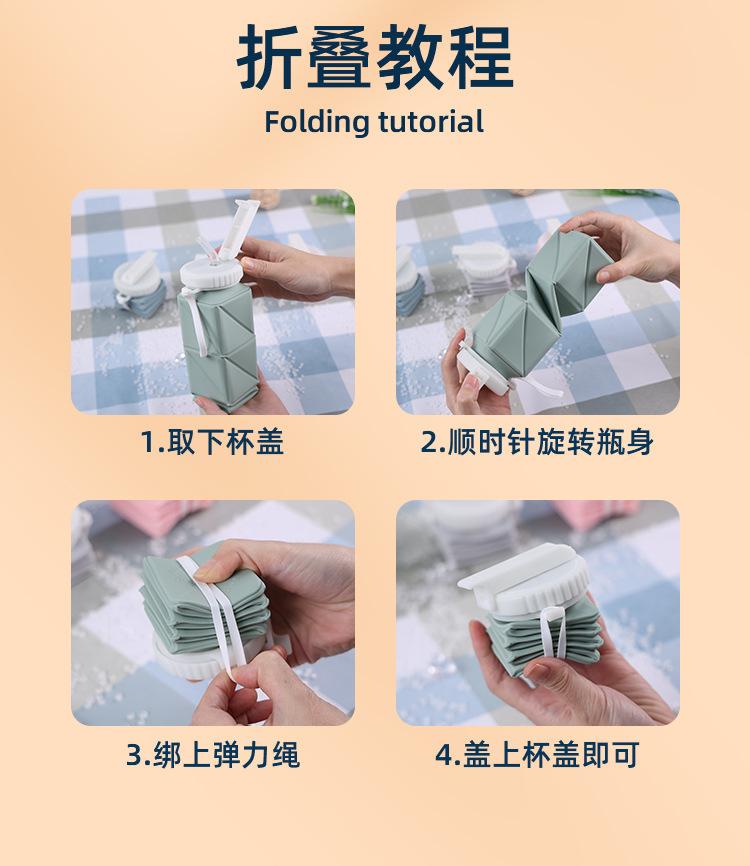 折叠教程
Folding tutorial

1.取下杯盖

2.顺时针旋转瓶身

3.绑上弹力绳

4.盖上杯盖即可