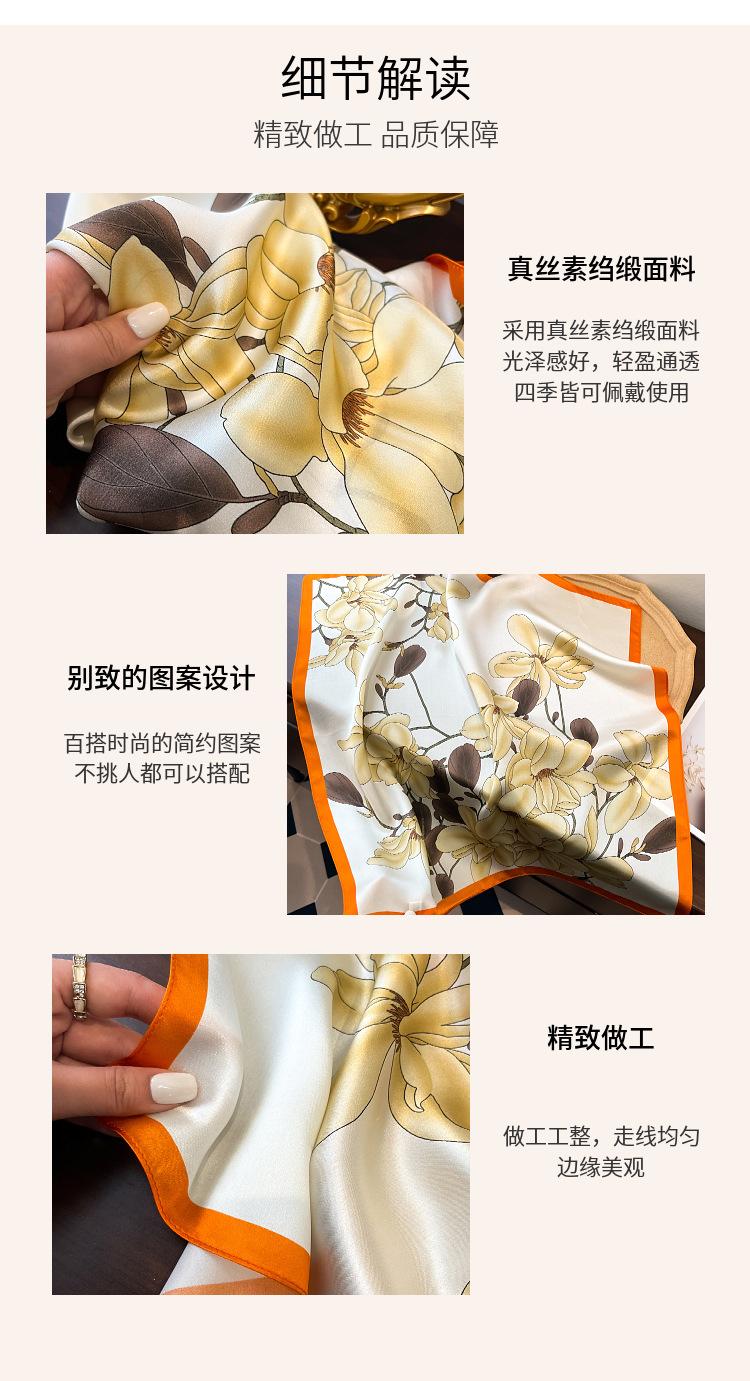 细节解读

精致做工 品质保障

真丝素绉缎面料

采用真丝素绉缎面料
光泽感好，轻盈通透
四季皆可佩戴使用

别致的图案设计

百搭时尚的简约图案
不挑人都可以搭配

精致做工

做工工整，走线均匀
边缘美观