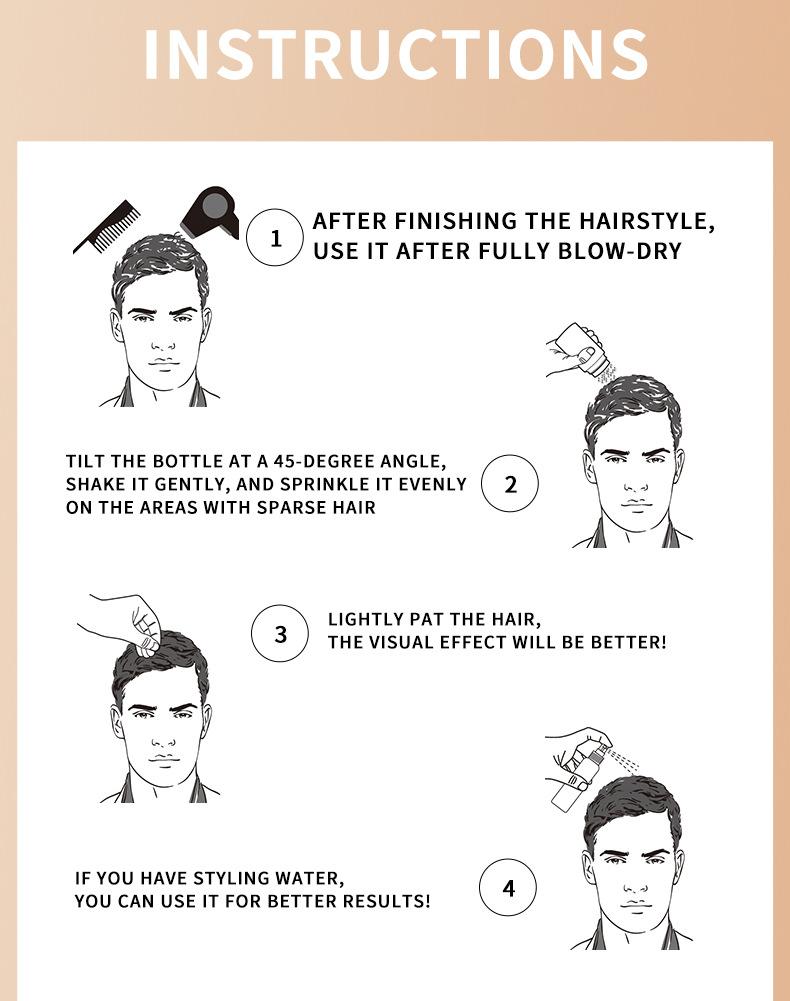 INSTRUCTIONS

1 AFTER FINISHING THE HAIRSTYLE, USE IT AFTER FULLY BLOW-DRY

TILT THE BOTTLE AT A 45-DEGREE ANGLE, SHAKE IT GENTLY, AND SPRINKLE IT EVENLY ON THE AREAS WITH SPARSE HAIR 2

3 LIGHTLY PAT THE HAIR, THE VISUAL EFFECT WILL BE BETTER!

IF YOU HAVE STYLING WATER, YOU CAN USE IT FOR BETTER RESULTS! 4