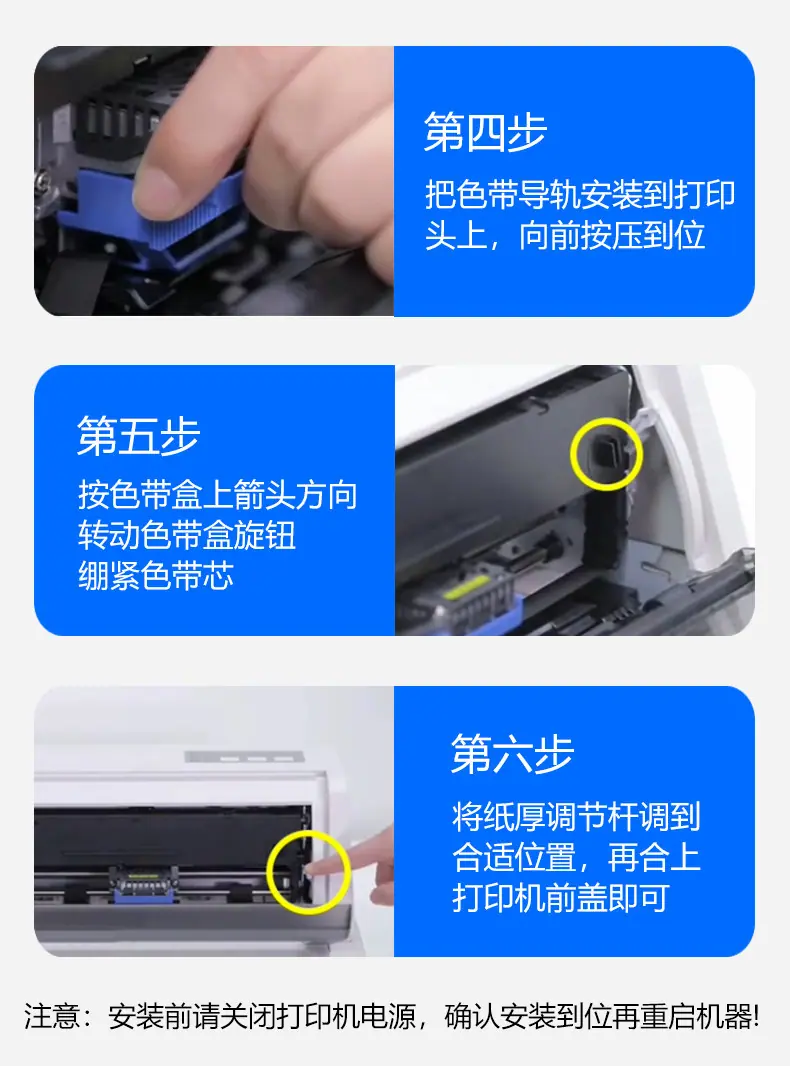 第四步
把色带导轨安装到打印头上，向前按压到位

第五步
按色带盒上箭头方向转动色带盒旋钮绷紧色带芯

第六步
将纸厚调节杆调到合适位置，再合上打印机前盖即可

注意：安装前请关闭打印机电源，确认安装到位再重启机器!