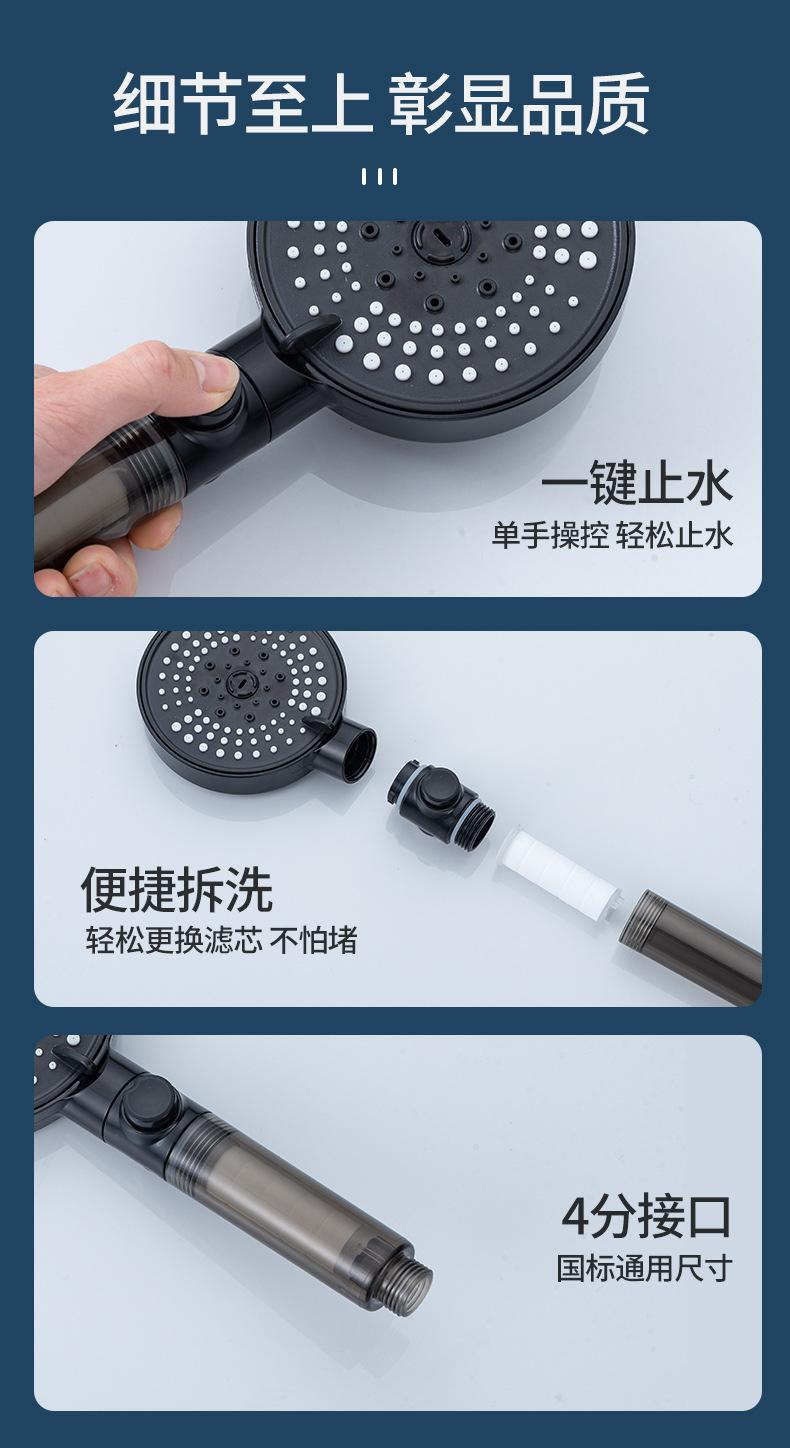 细节至上 彰显品质

一键止水
单手操控 轻松止水

便捷拆洗
轻松更换滤芯 不怕堵

4分接口
国标通用尺寸