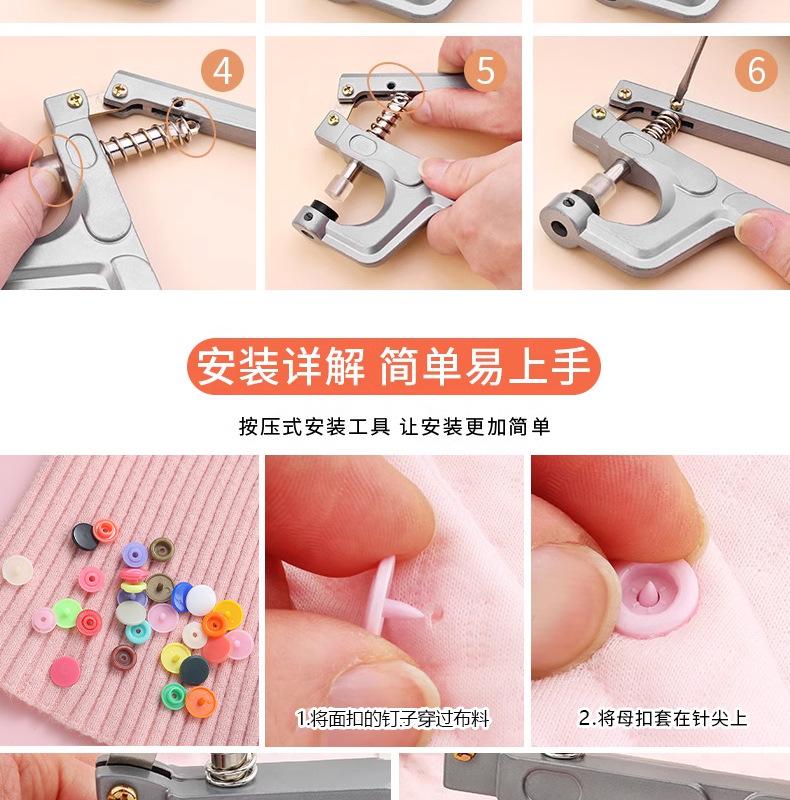 4

5

6

安装详解 简单易上手

按压式安装工具 让安装更加简单

1.将面扣的钉子穿过布料

2.将母扣套在针尖上