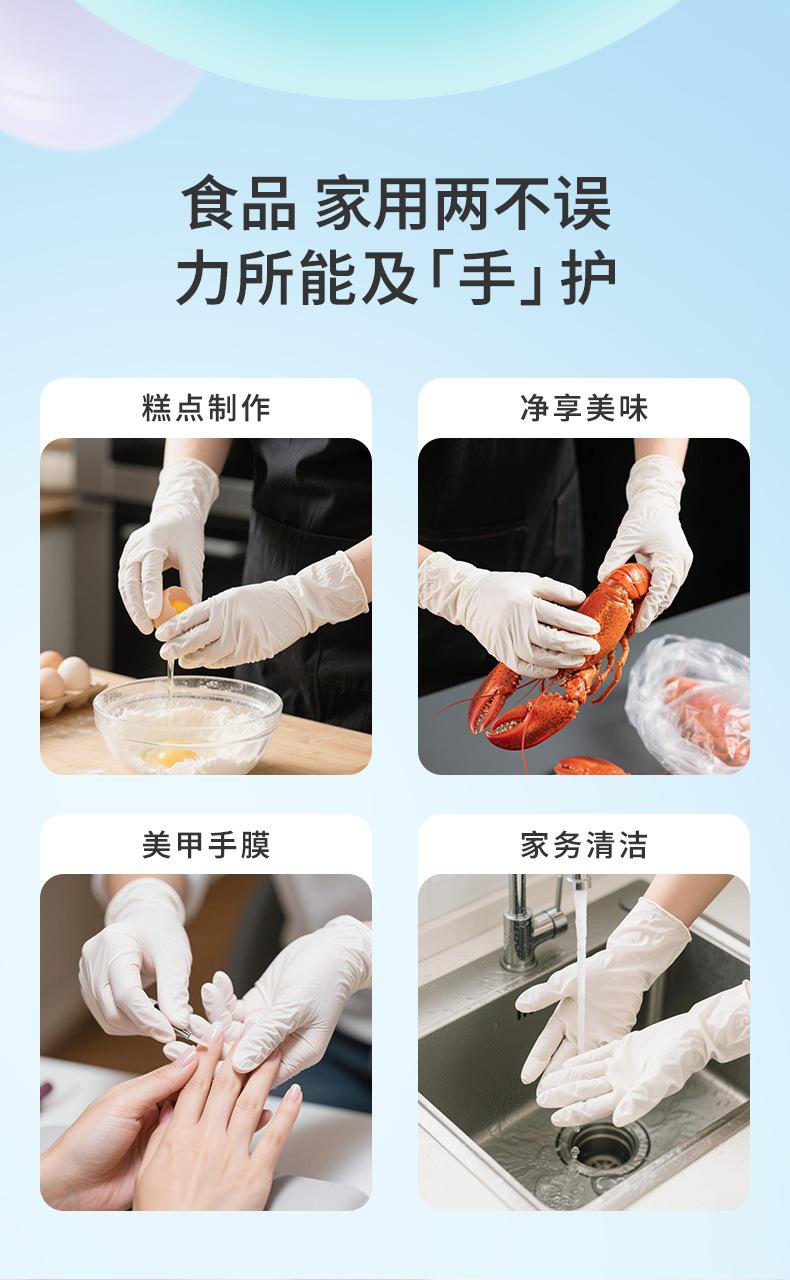 食品 家用两不误
力所能及「手」护

糕点制作

净享美味

美甲手膜

家务清洁