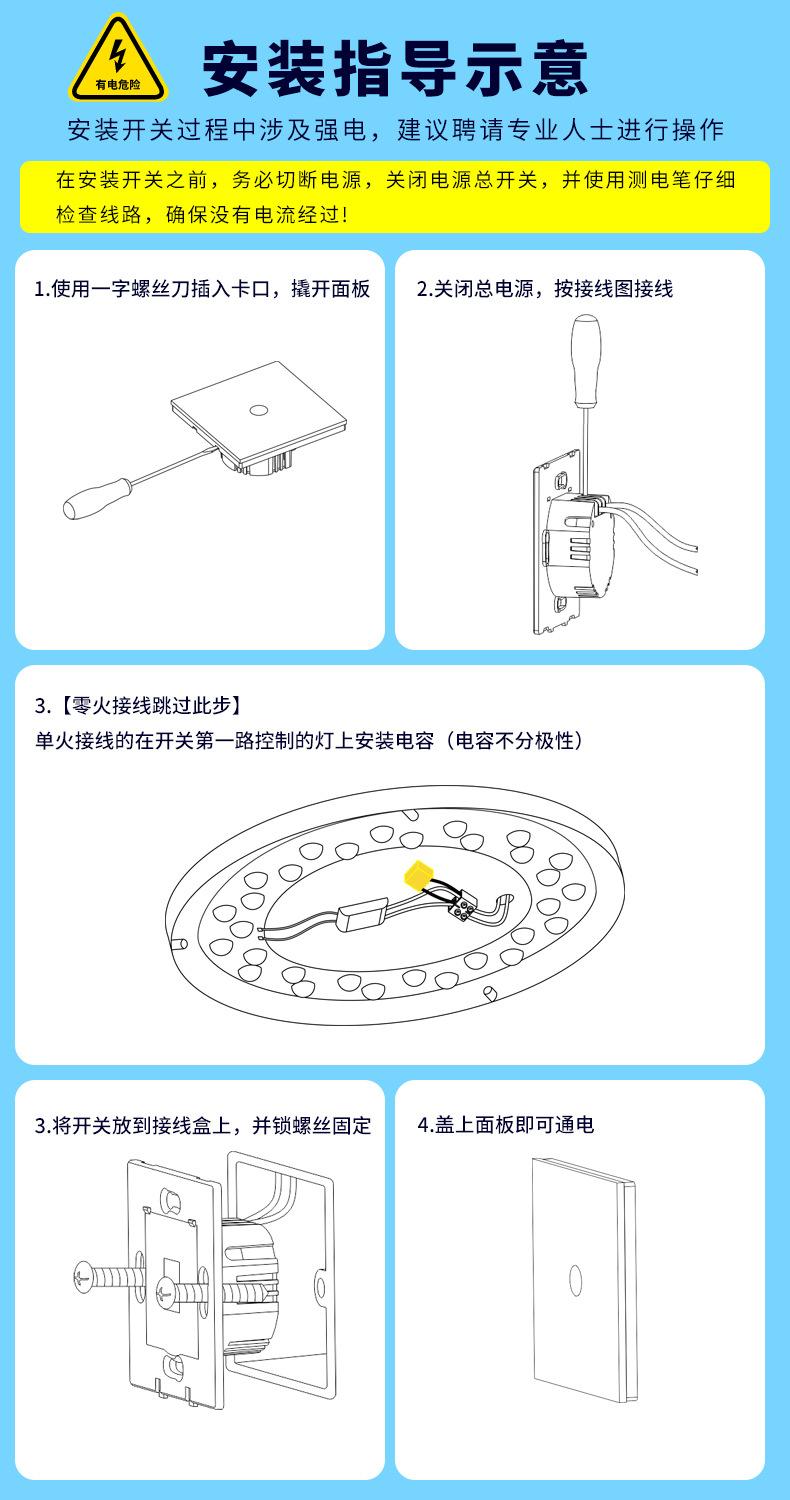 有电危险

安装指导示意

安装开关过程中涉及强电，建议聘请专业人士进行操作

在安装开关之前，务必切断电源，关闭电源总开关，并使用测电笔仔细检查线路，确保没有电流经过！

1.使用一字螺丝刀插入卡口，撬开面板

2.关闭总电源，按接线图接线

3.【零火接线跳过此步】
单火接线的在开关第一路控制的灯上安装电容（电容不分极性）

3.将开关放到接线盒上，并锁螺丝固定

4.盖上面板即可通电