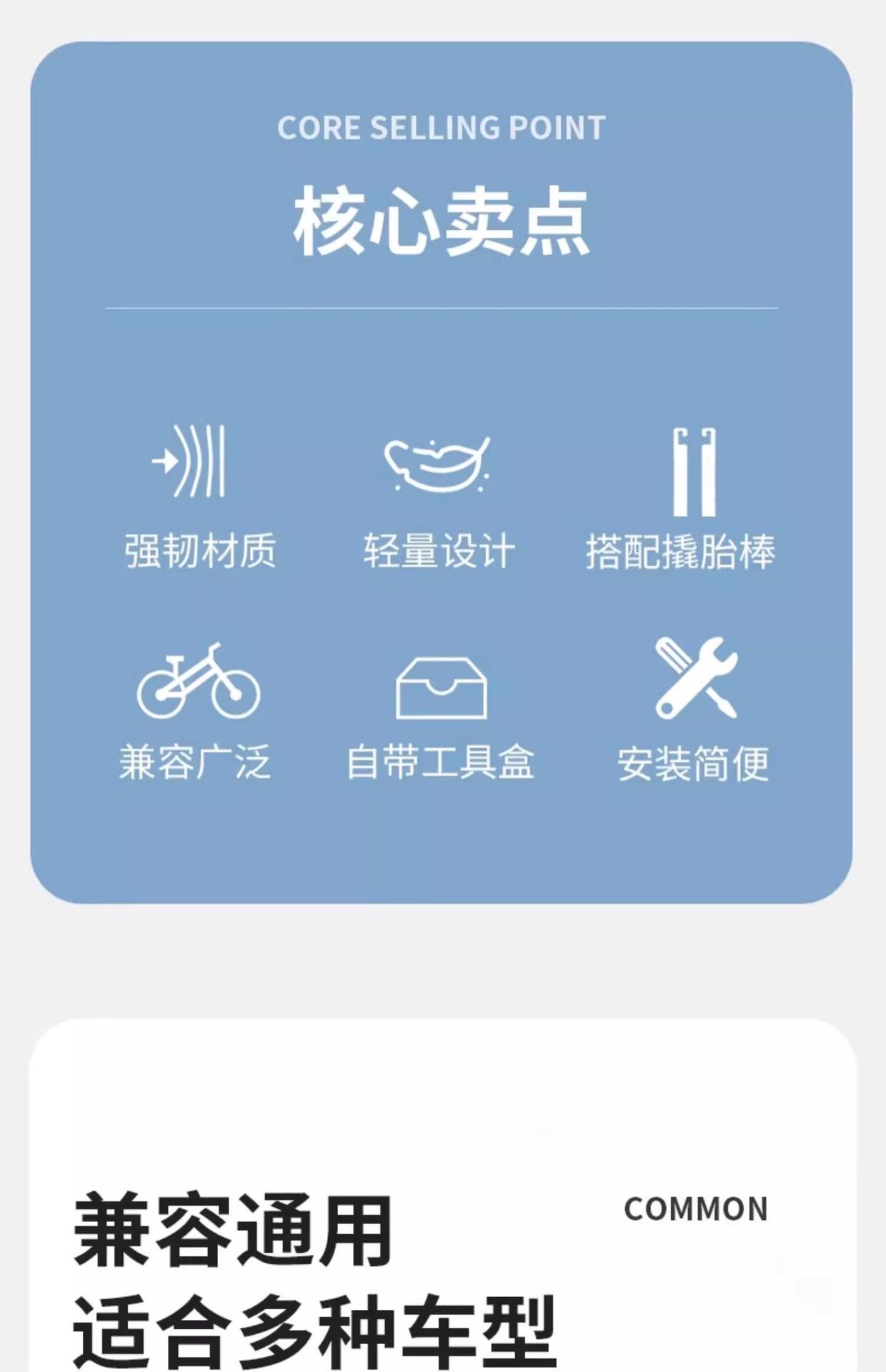 CORE SELLING POINT

核心卖点

强韧材质

轻量设计

搭配撬胎棒

兼容广泛

自带工具盒

安装简便

兼容通用
适合多种车型

COMMON